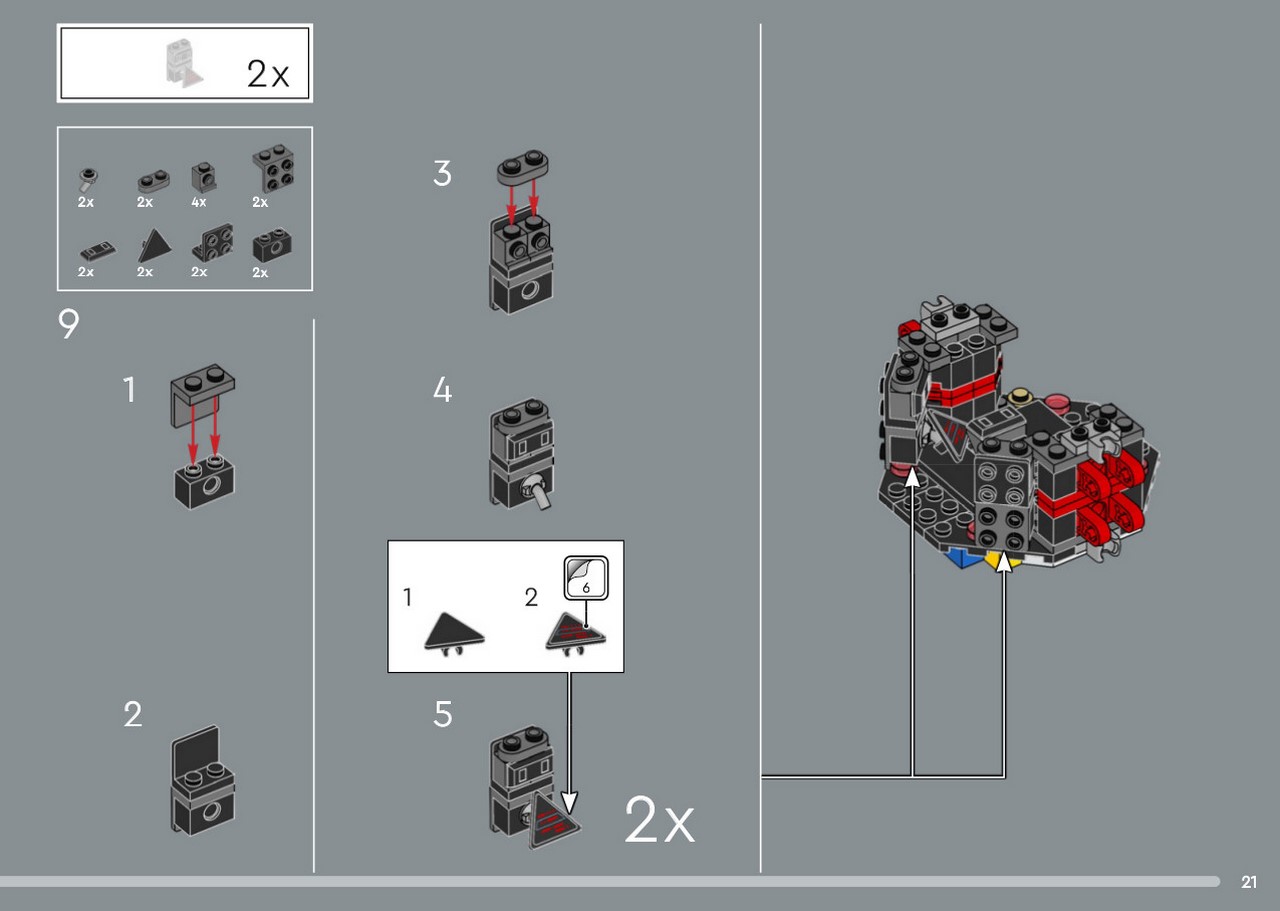 2x

2x 2x 4x 2x
2x 2x 2x 2x

9

1

2

3

4

1 2 6

5

2x

21