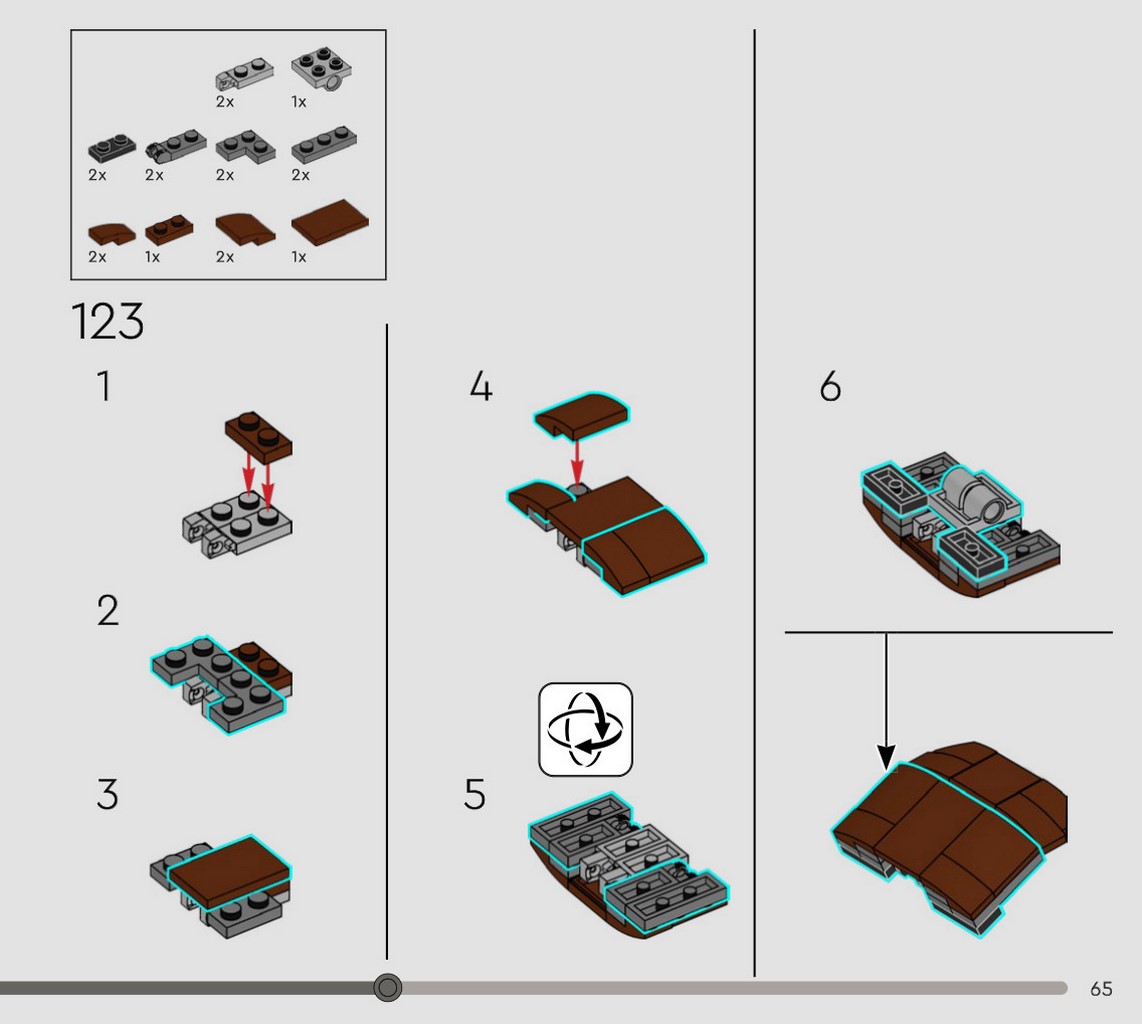 2x 1x
2x 2x 2x 2x
2x 1x 2x 1x

123

1

2

3

4

5

6

65