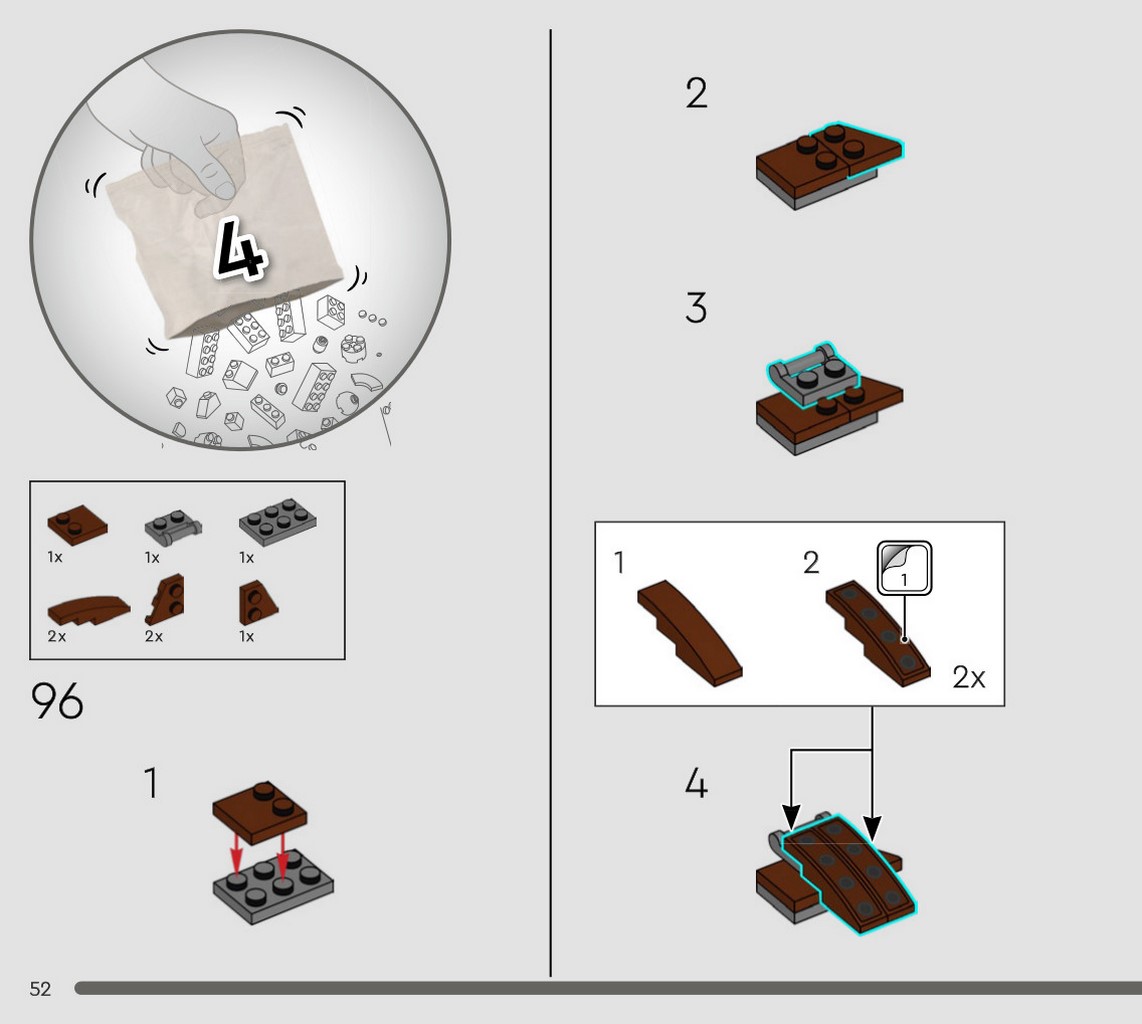 4

1x 1x 1x
2x 2x 1x

96

1

2

3

1

2

1

2x

4

52