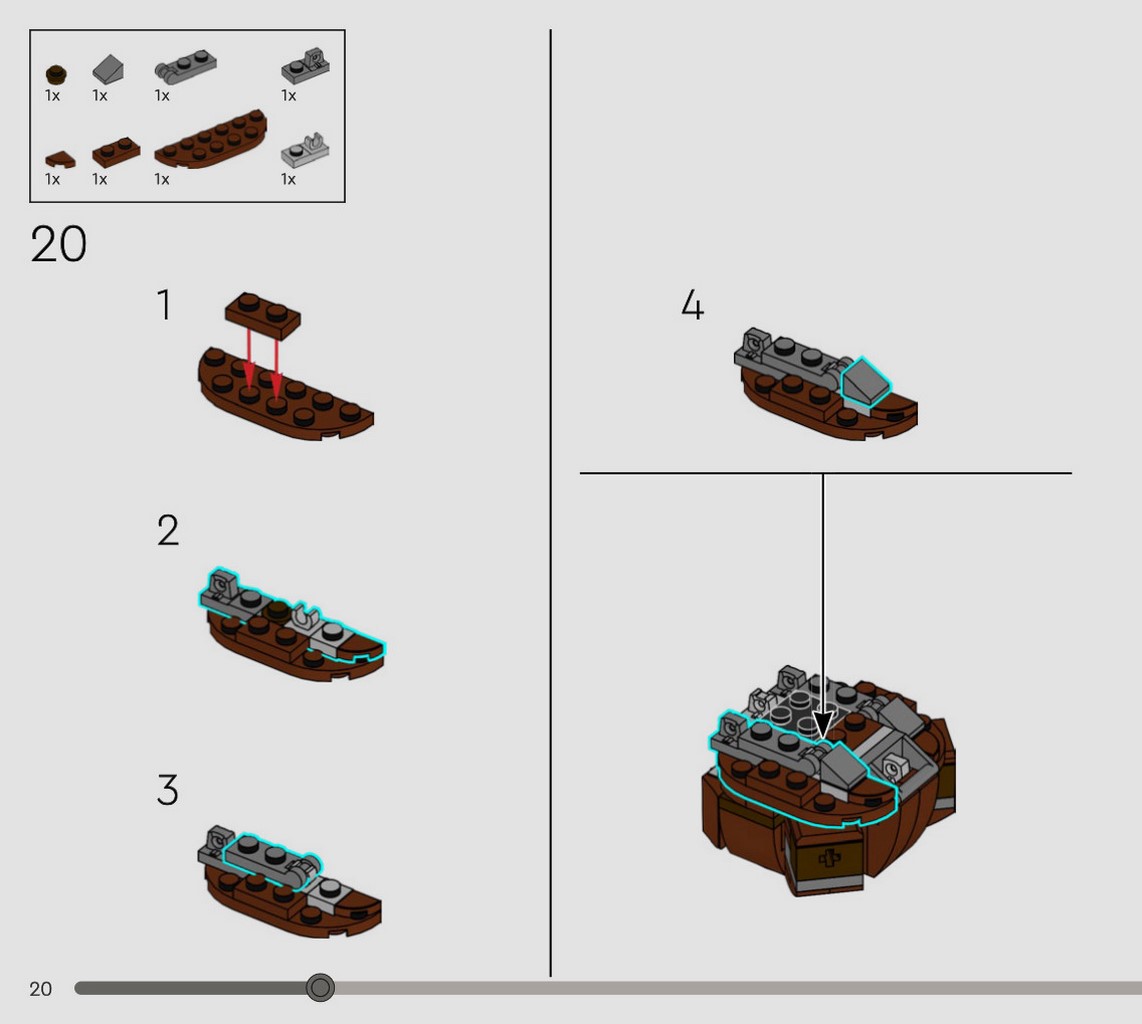 1x 1x 1x 1x
1x 1x 1x 1x

20

1

2

3

4

20