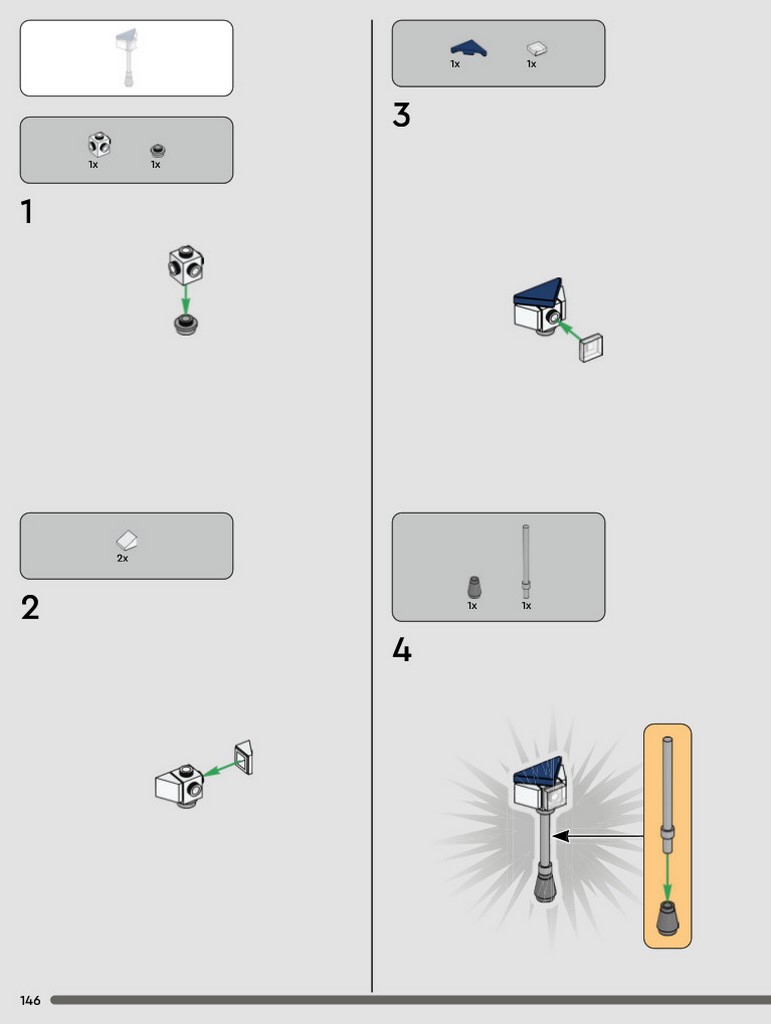 1x 1x

1

2x

2

1x 1x

3

1x 1x

4

146