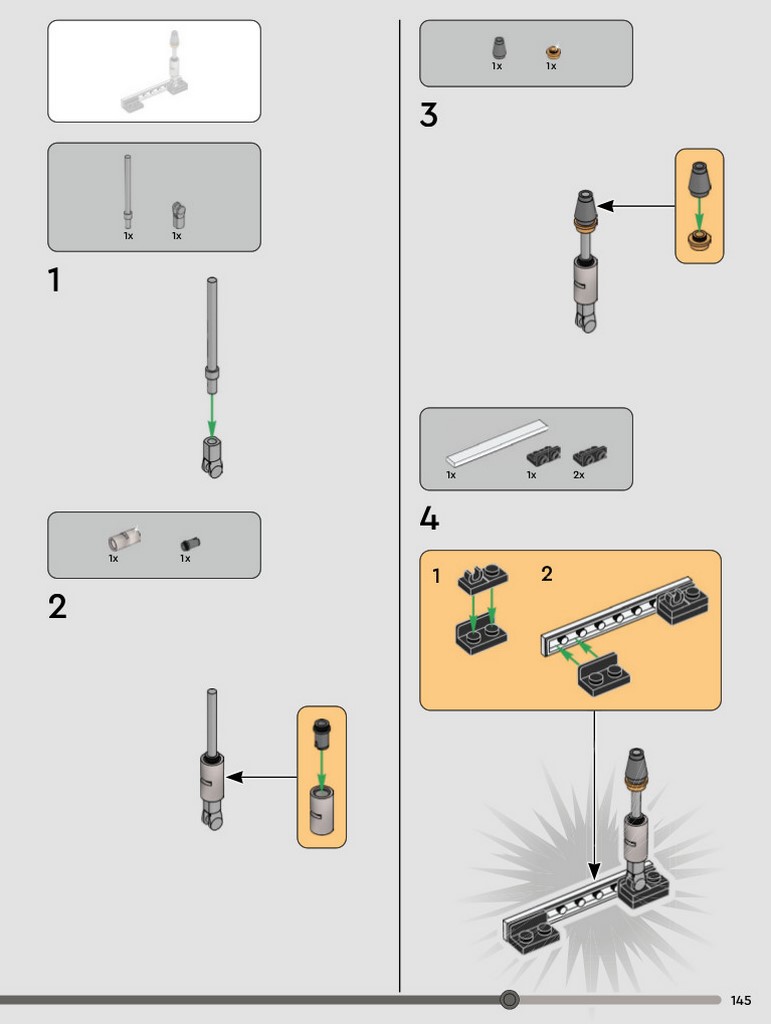 1x 1x

1

1x 1x

2

1x 1x

3

1x 1x 2x

4

1 2

145