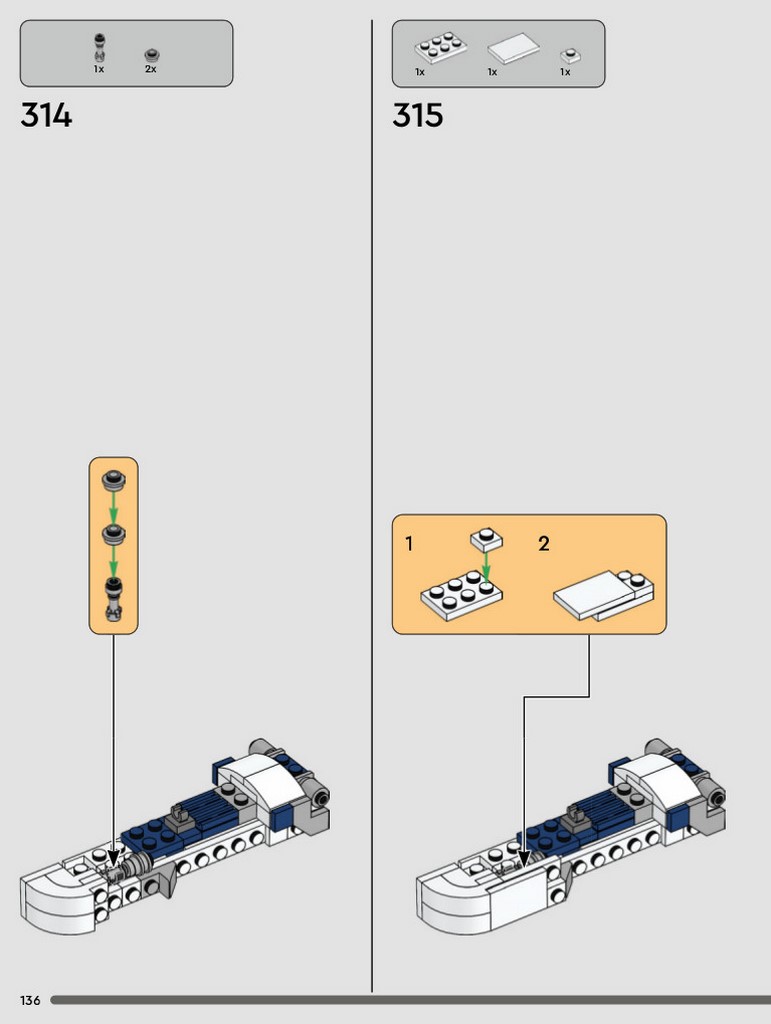 1x 2x

314

1x 1x 1x

315

1 2

136