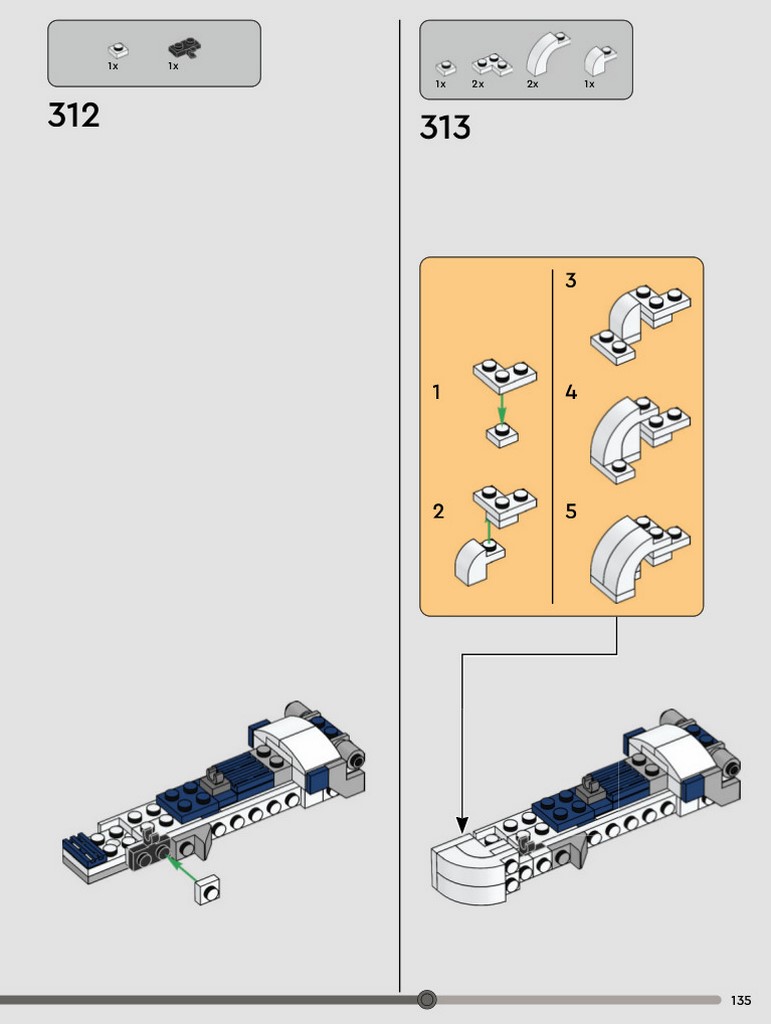 1x 1x

312

1x 2x 2x 1x

313

1

2

3

4

5

135