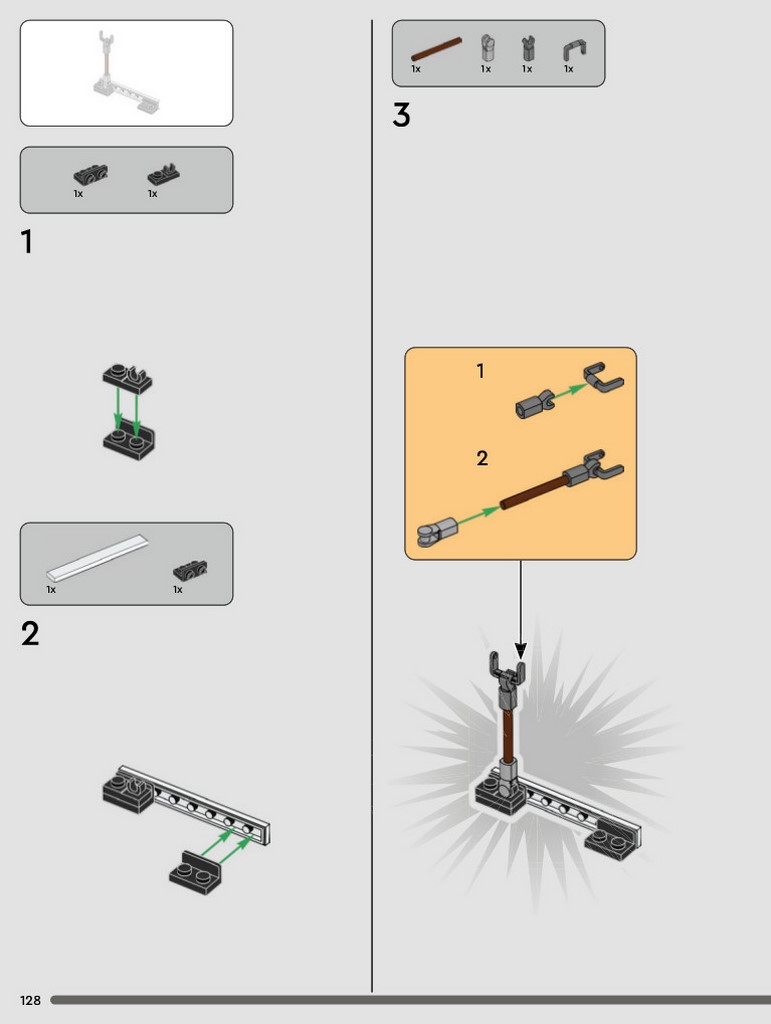 1x 1x

1

1x 1x

2

1x 1x 1x 1x

3

1

2

128