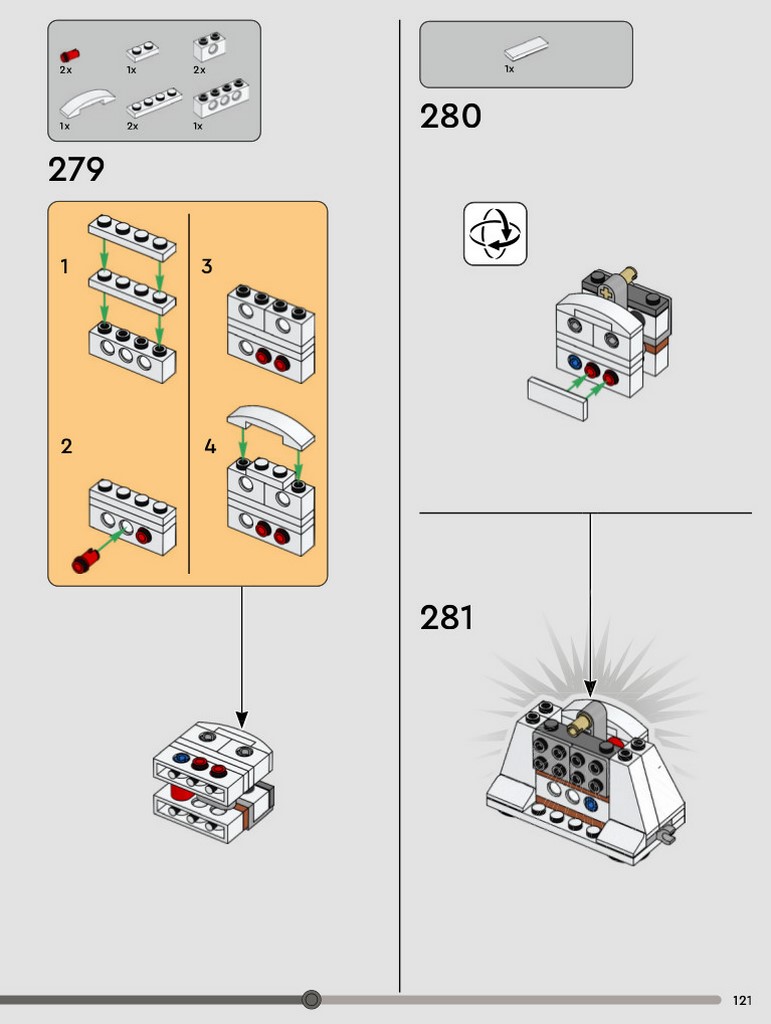 2x 1x 2x
1x 2x 1x

279

1
2
3
4

1x

280

281

121