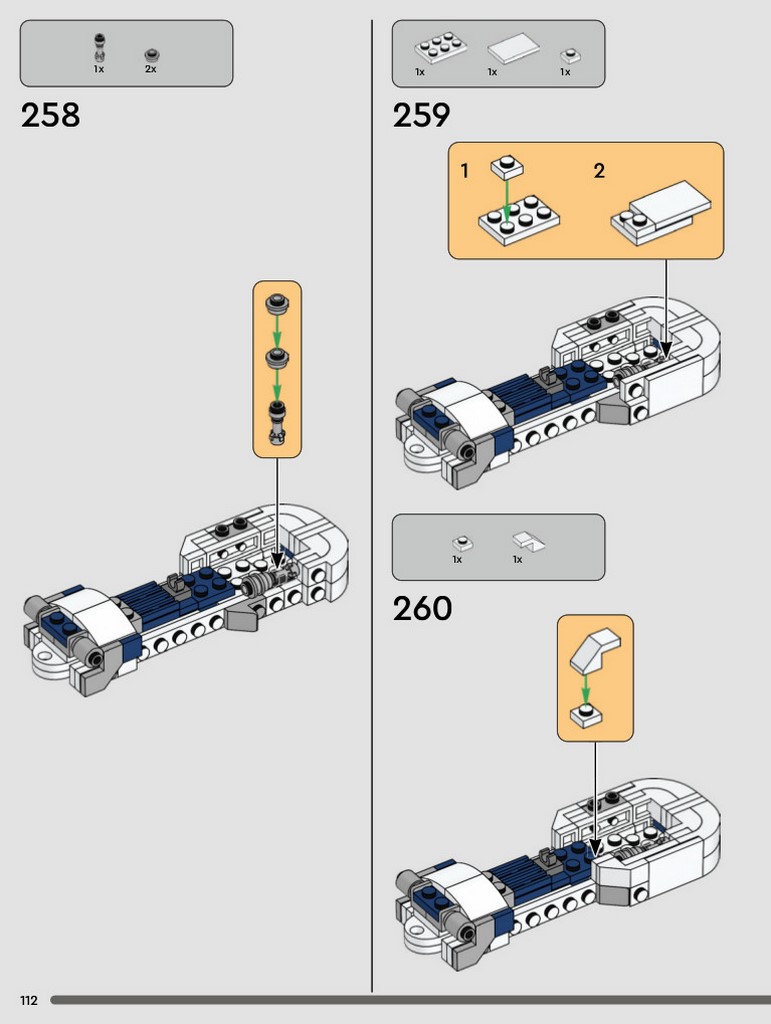 1x 2x

258

1x 1x 1x

259

1 2

1x 1x

260

112