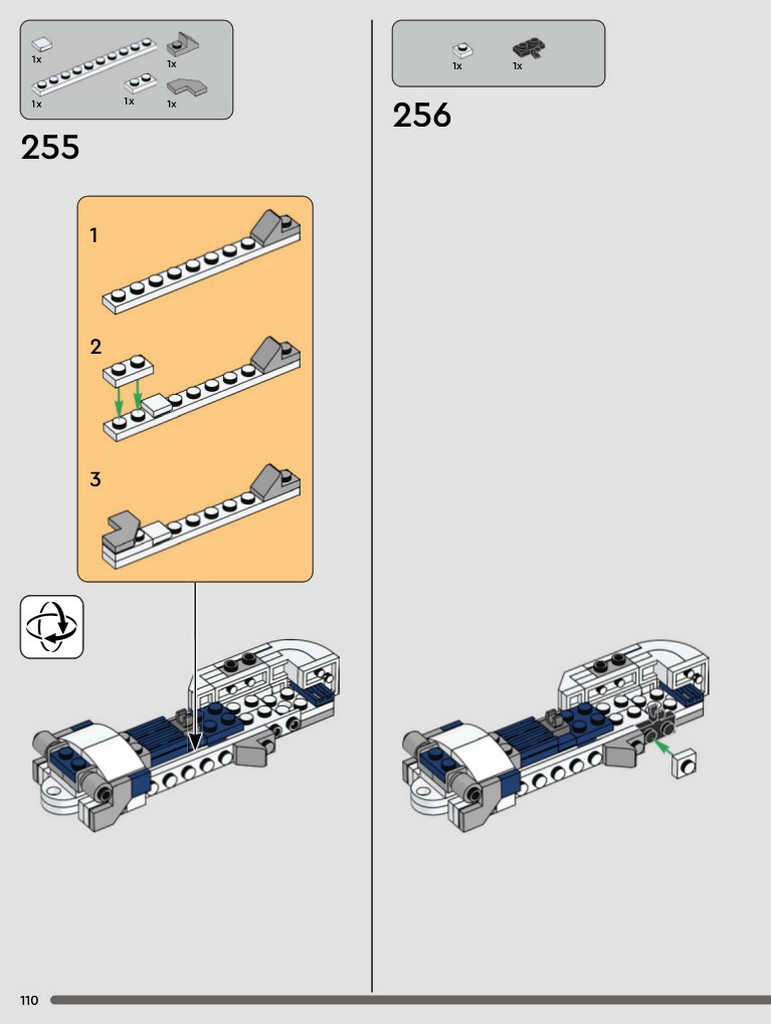 1x
1x
1x
1x
1x

255

1

2

3

1x
1x

256

110