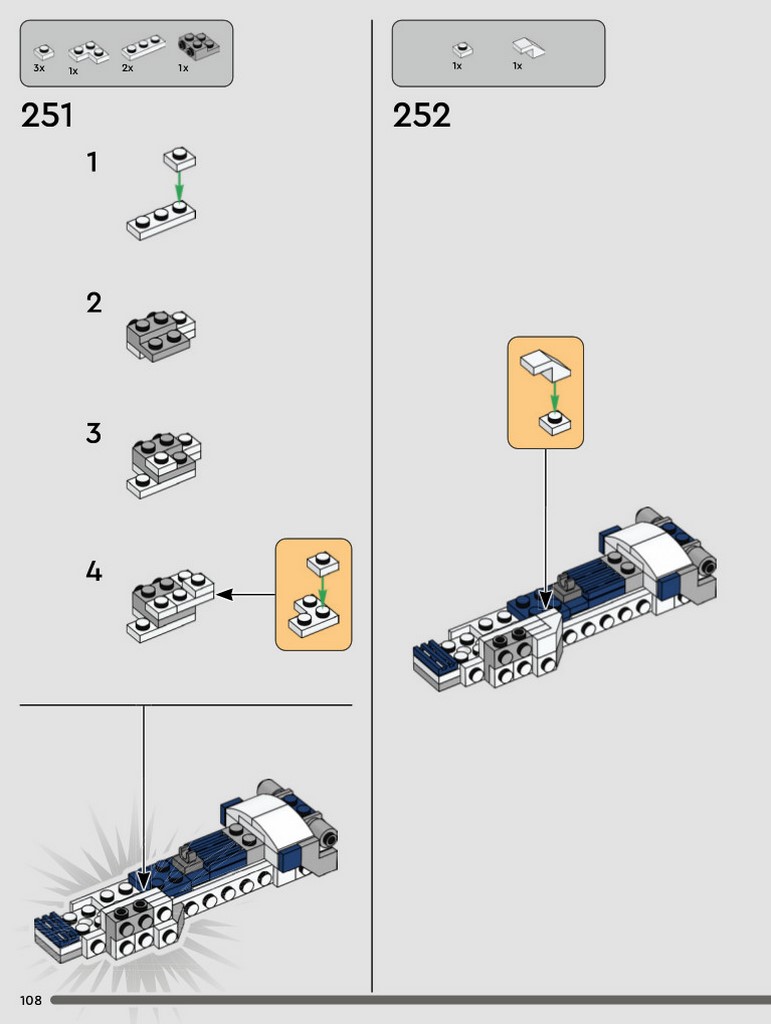 3x 1x 2x 1x

251

1

2

3

4

1x 1x

252

108