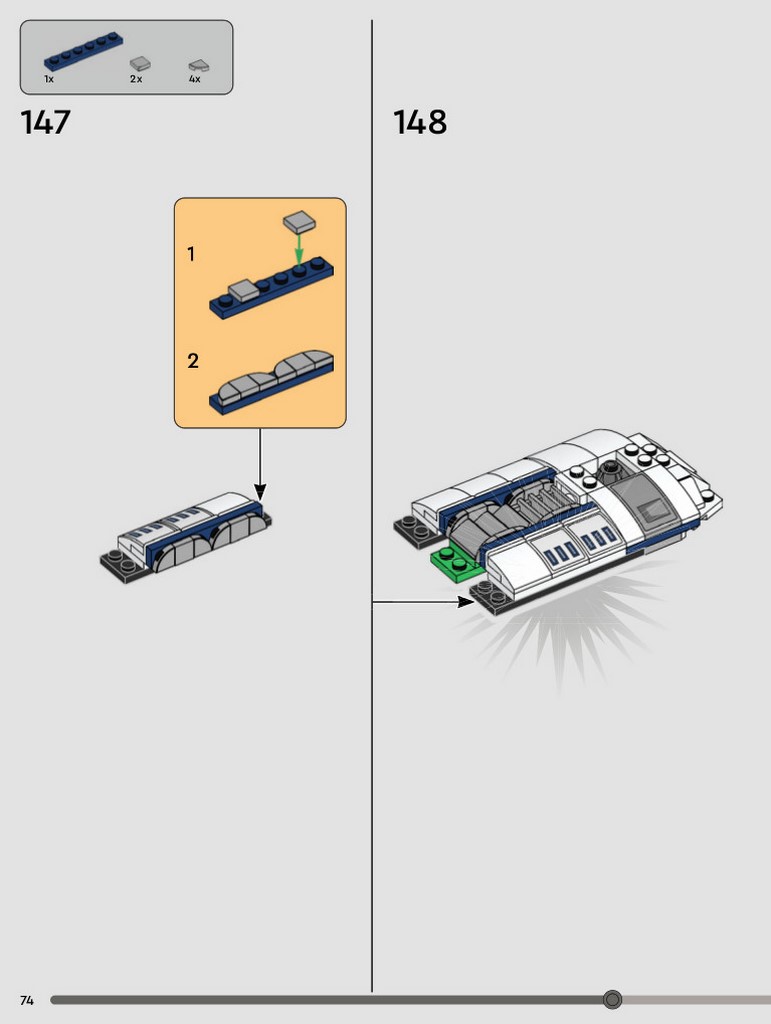 1x 2x 4x

147

1

2

148

74