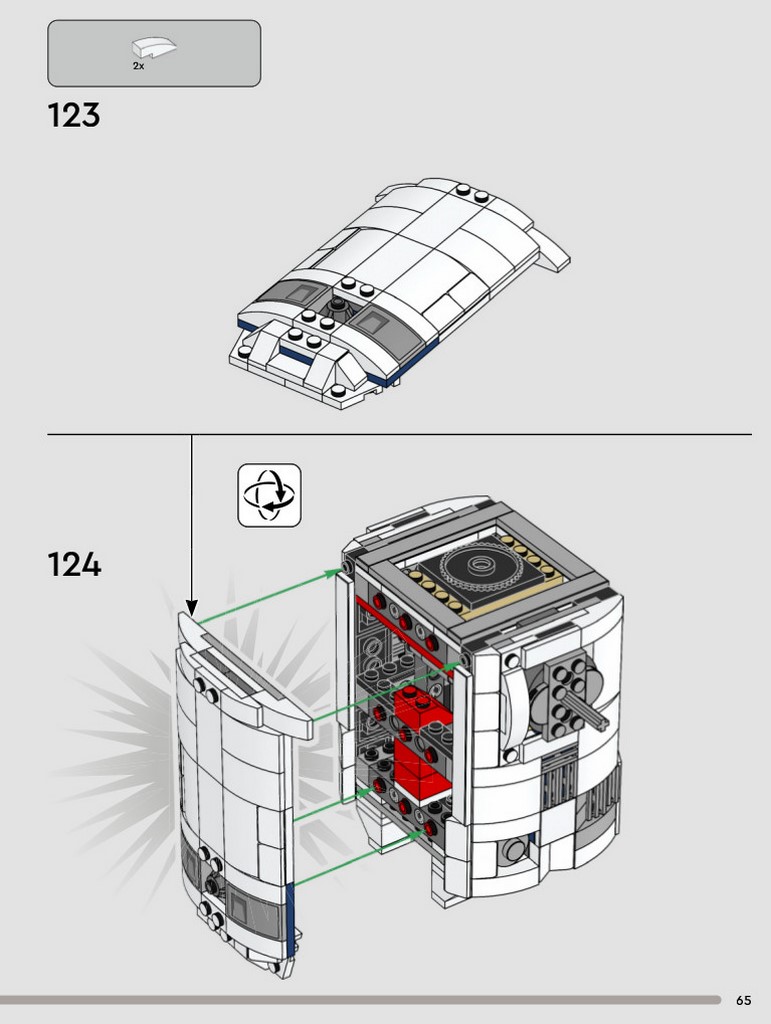 2x

123

124

65