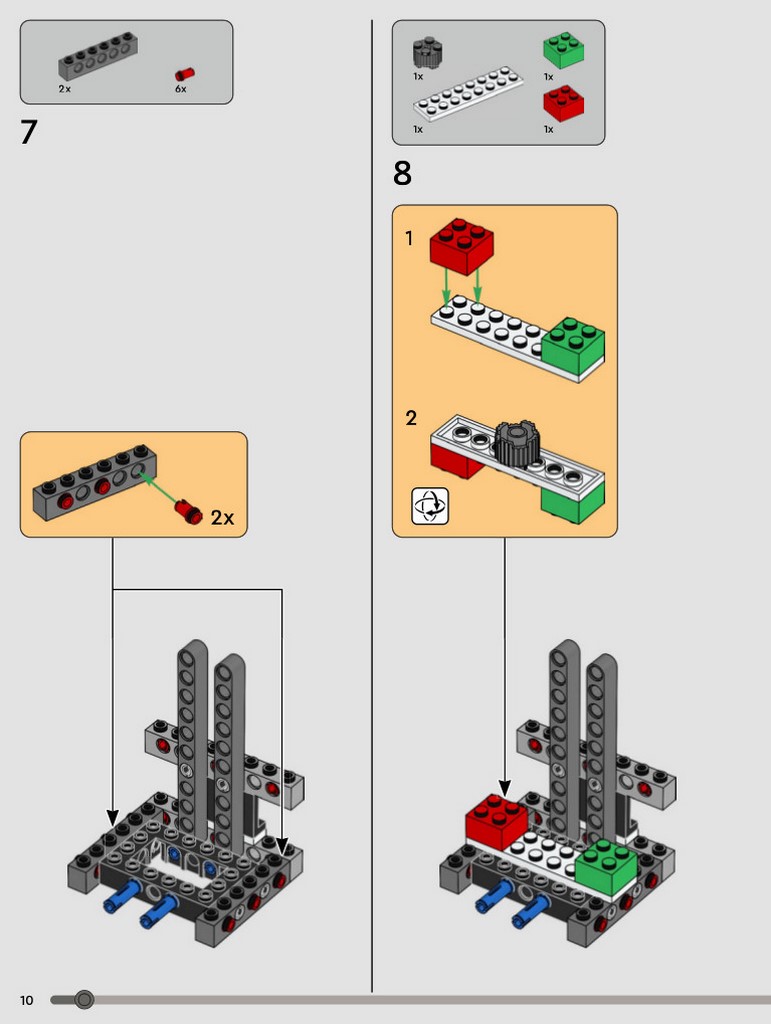 2x

6x

7

2x

1x

1x

1x

1x

8

1

2

10