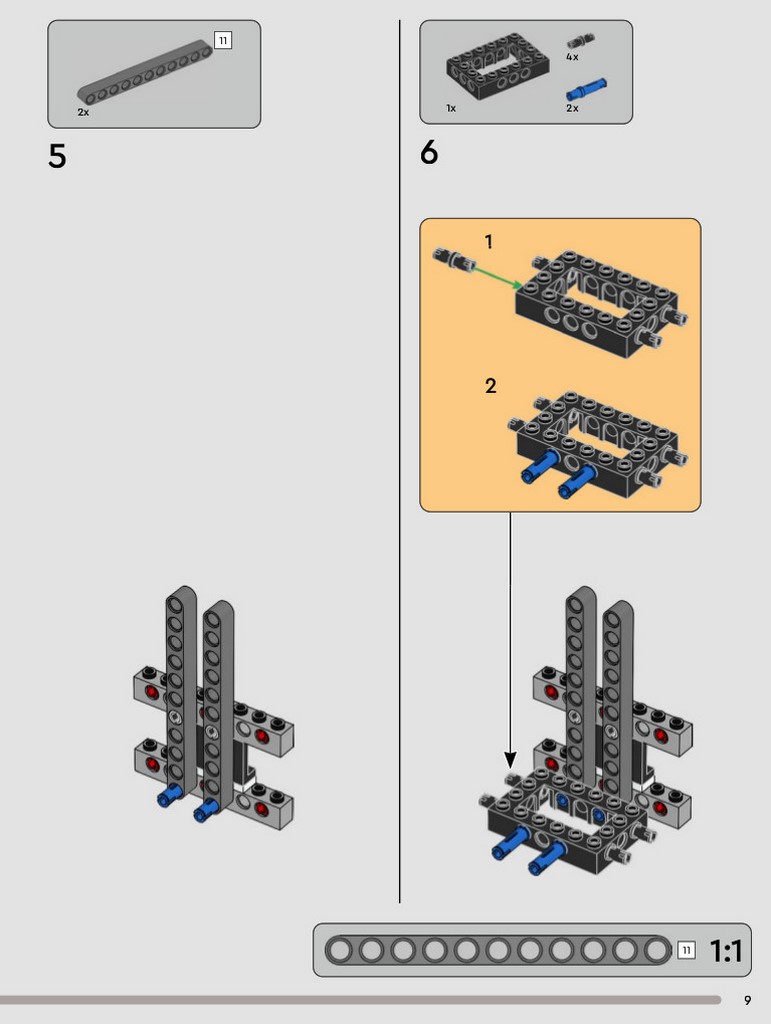 11
2x

5

4x
1x
2x

6

1

2

11
1:1

9