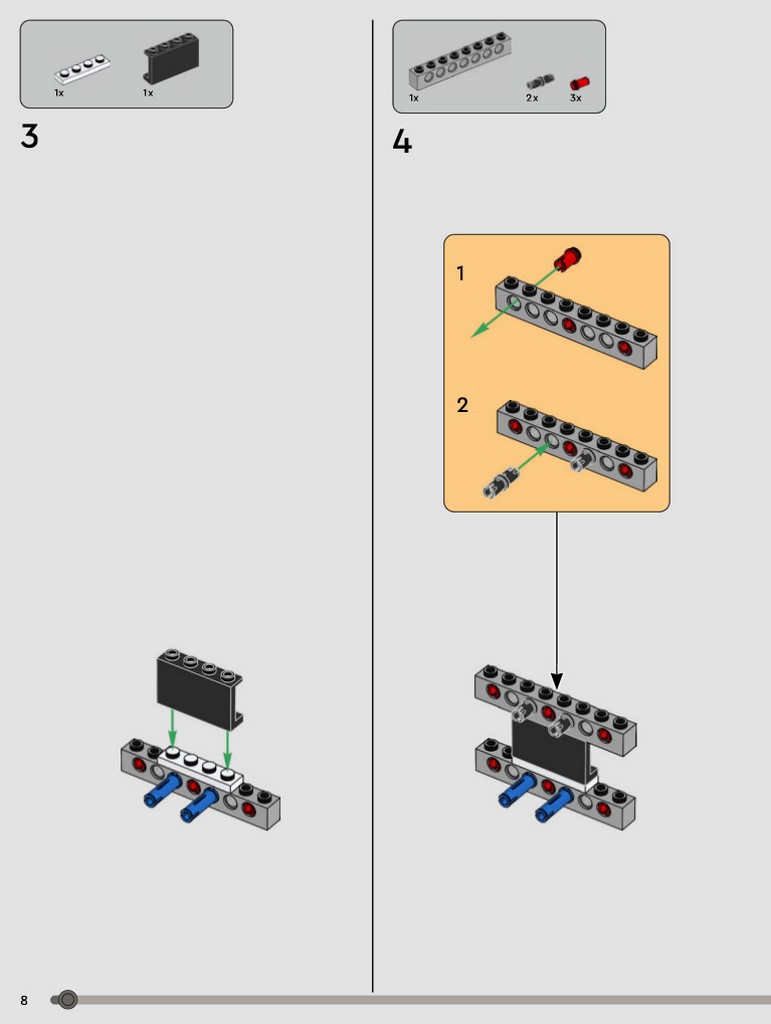 1x 1x

3

1x 2x 3x

4

1

2

8