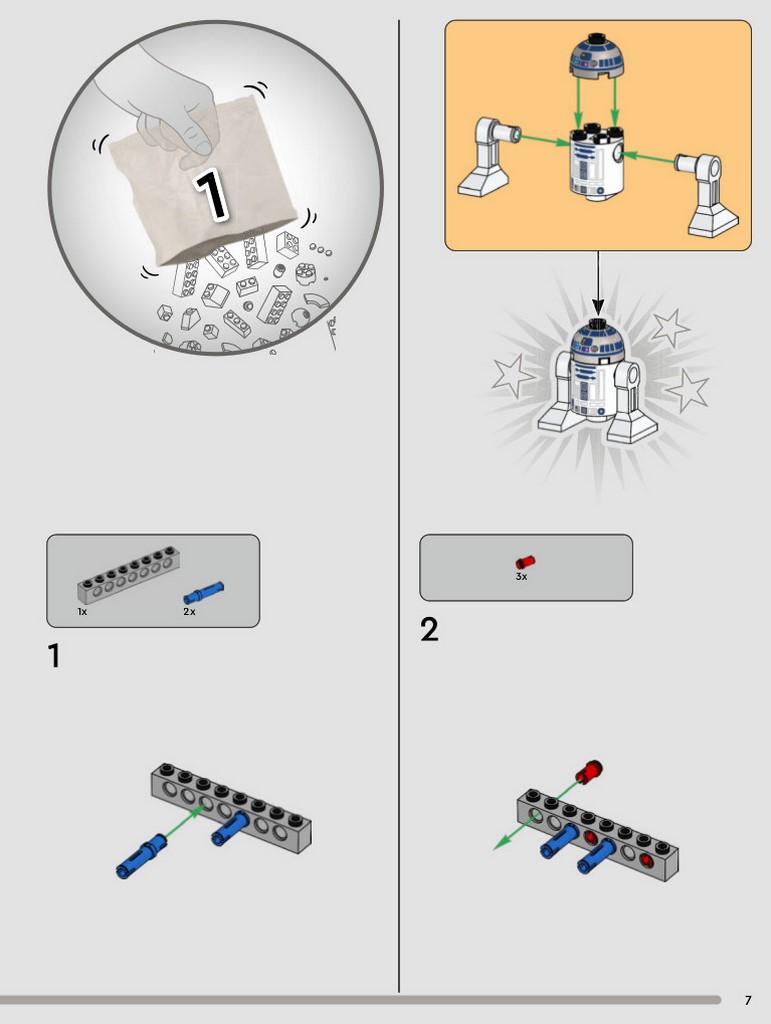 1

1x

2x

1

3x

2

7