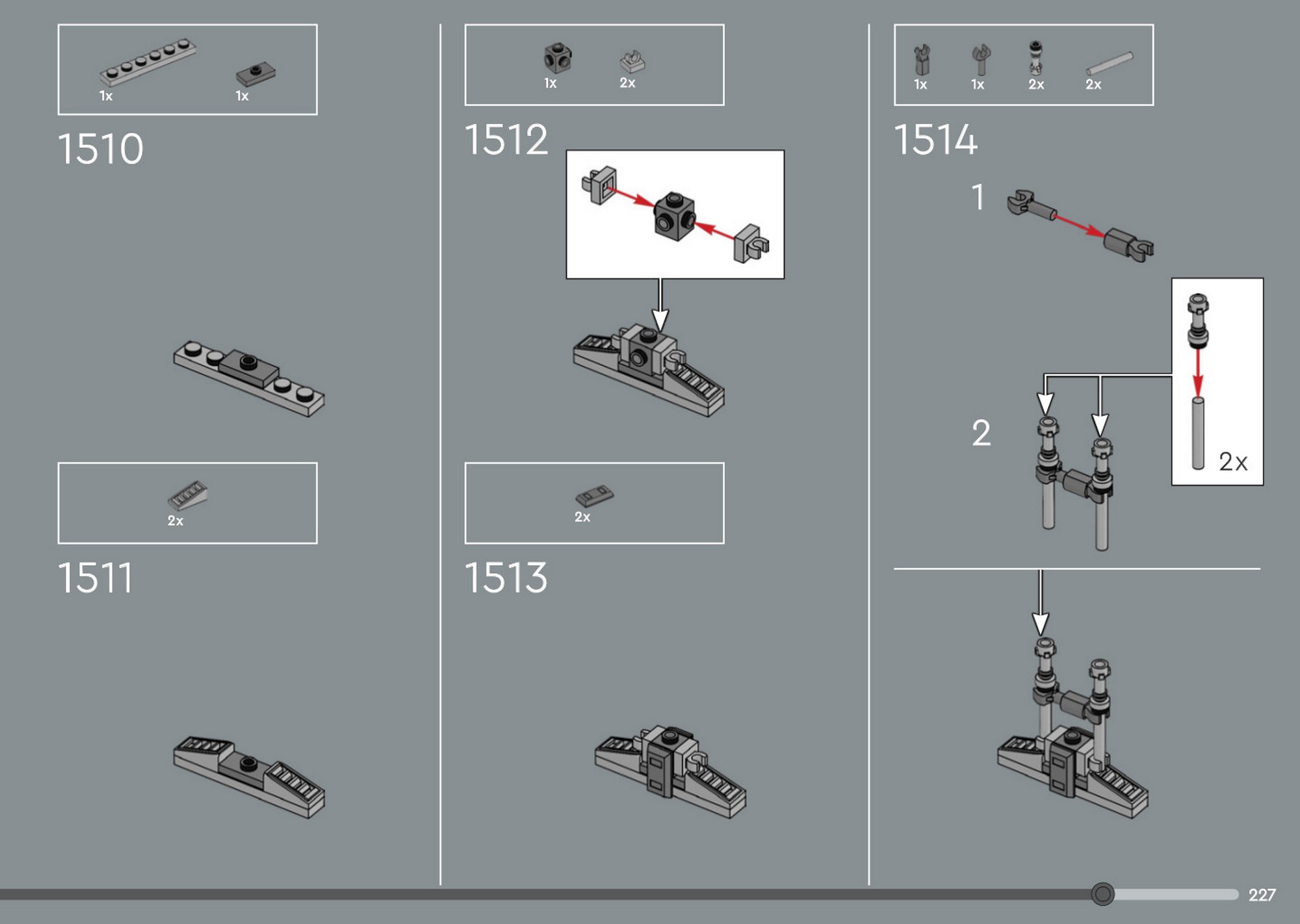 1x 1x

1510

2x

1511

1x 2x

1512

2x

1513

1x 1x 2x 2x

1514

1

2

2x

227