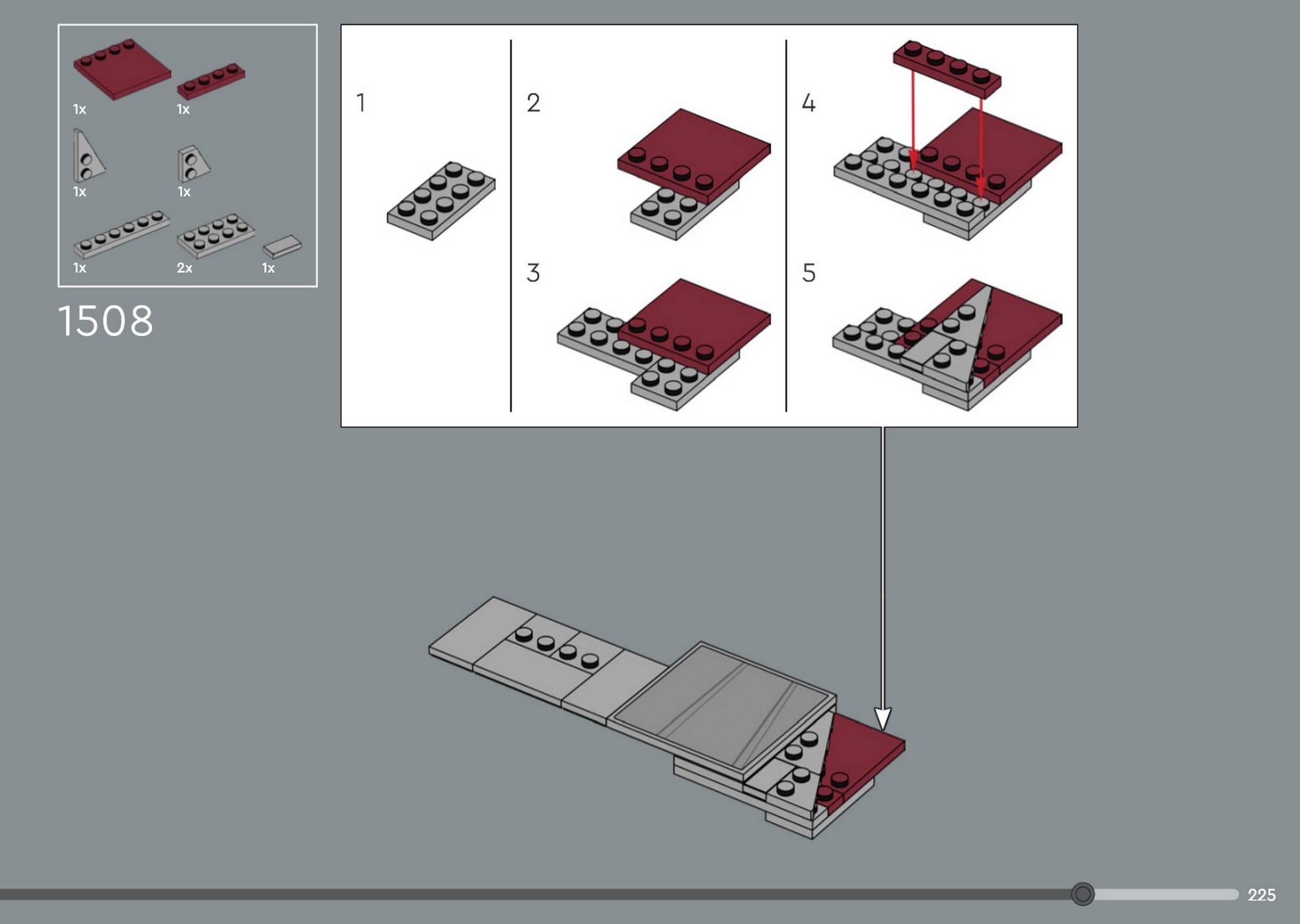 1x 1x
1x 1x
1x 2x 1x

1508

1

2

3

4

5

225