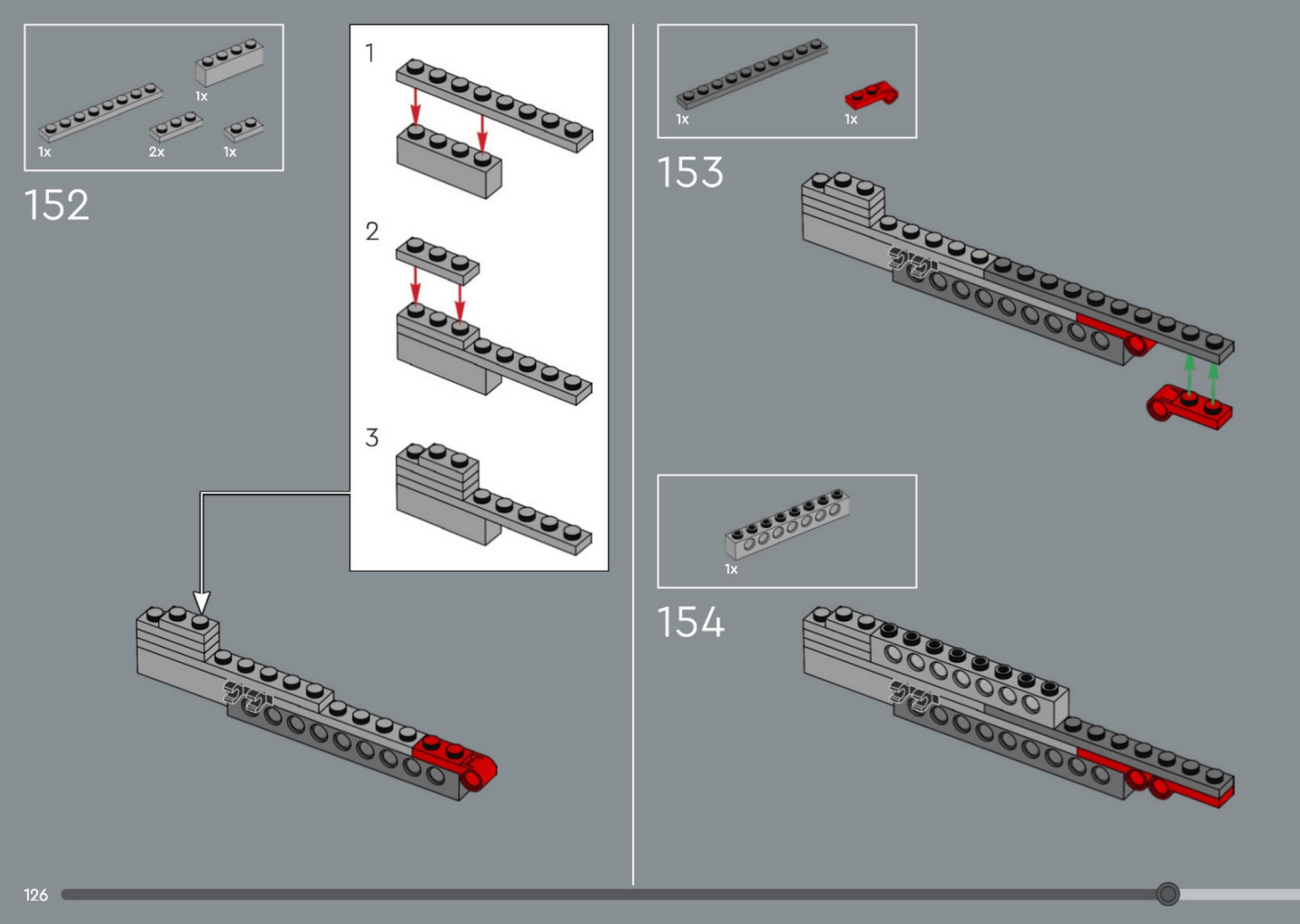 1x
1x
2x
1x

152

1

2

3

1x
1x

153

1x

154

126