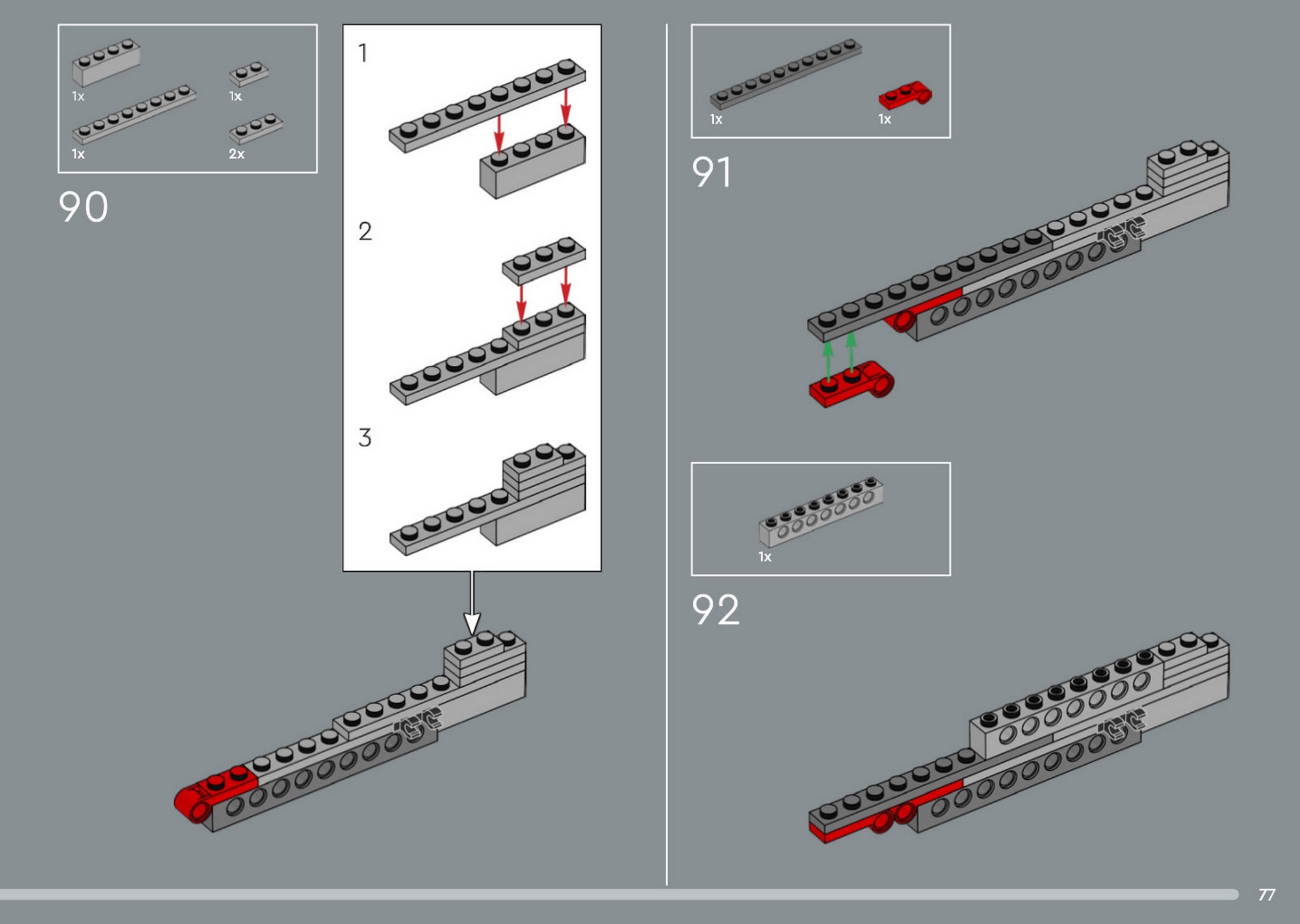 1x
1x
1x
2x
90

1
2
3

1x
1x
91

1x
92

77