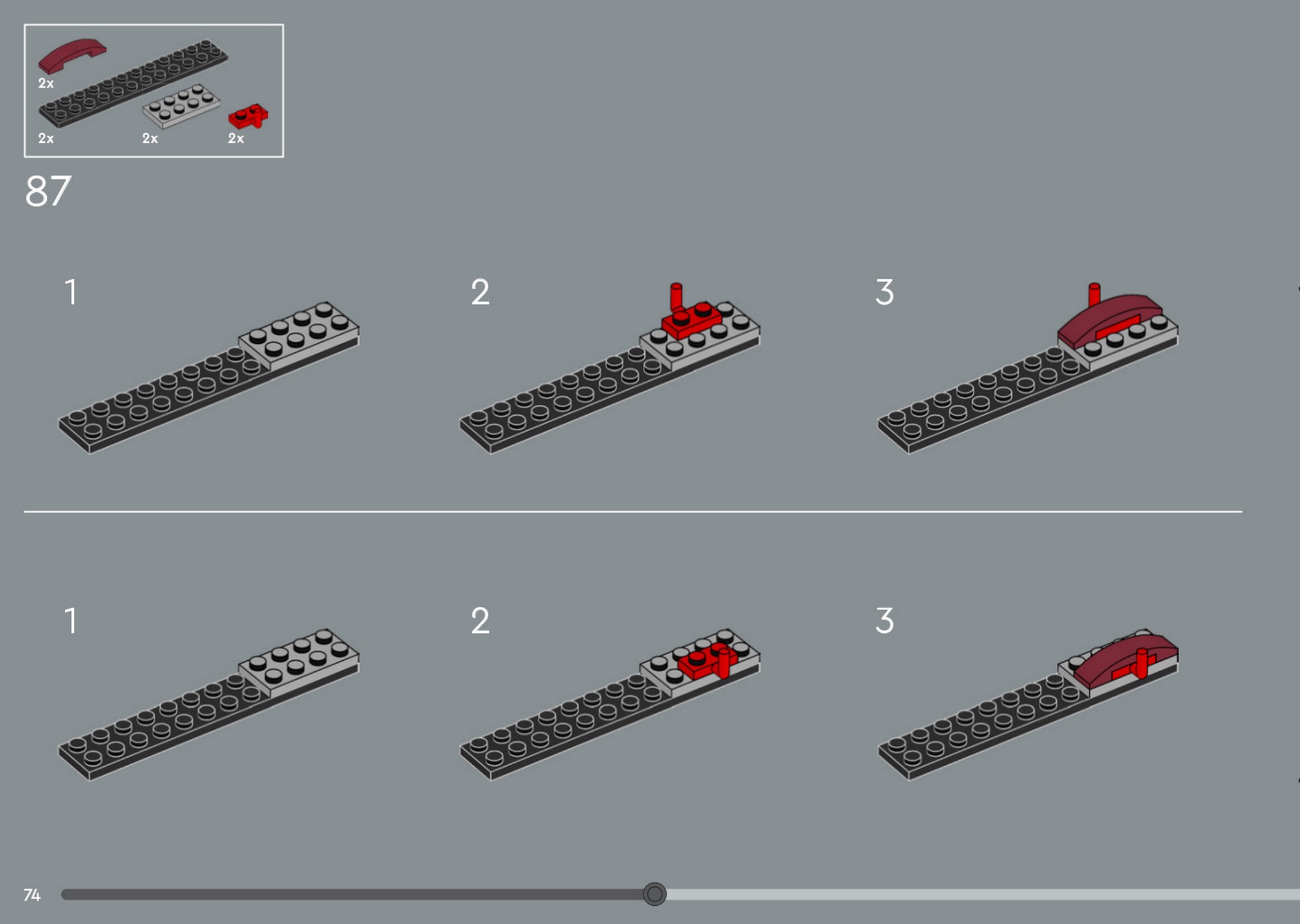 2x

2x

2x

2x

87

1

2

3

1

2

3

74