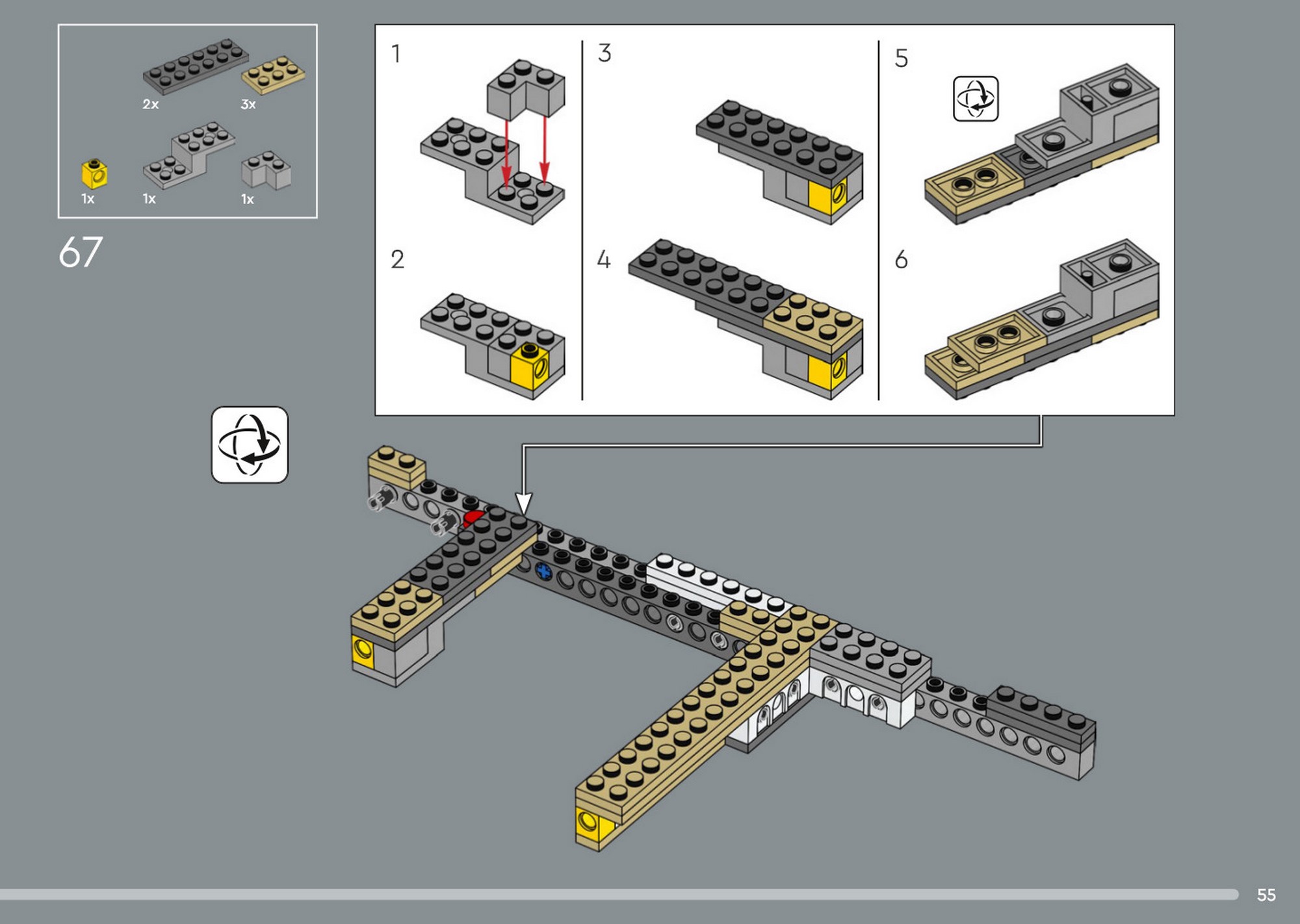 2x
3x
1x
1x
1x

67

1
2
3
4
5
6

55