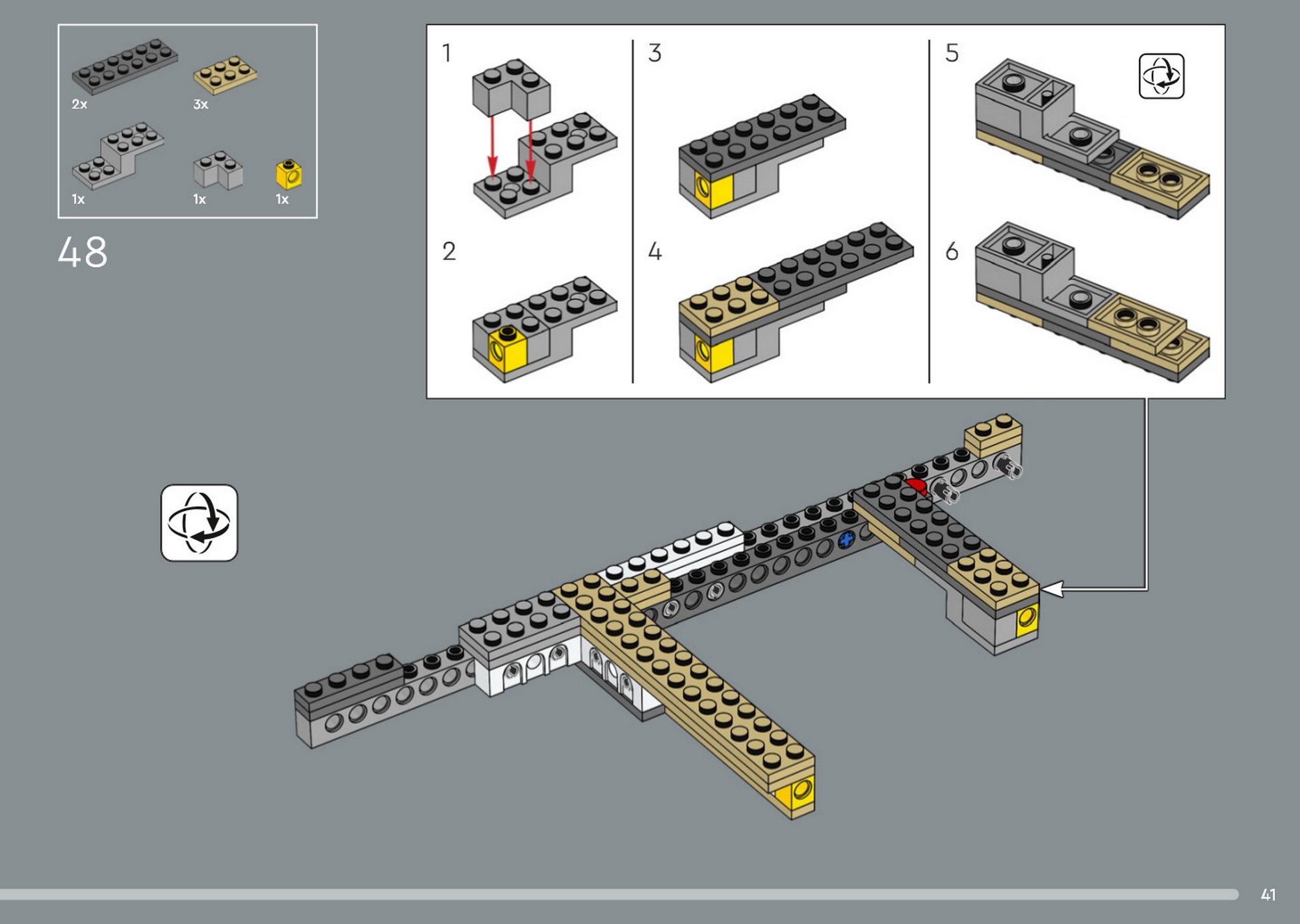 2x
3x
1x
1x
1x

48

1

2

3

4

5

6

41