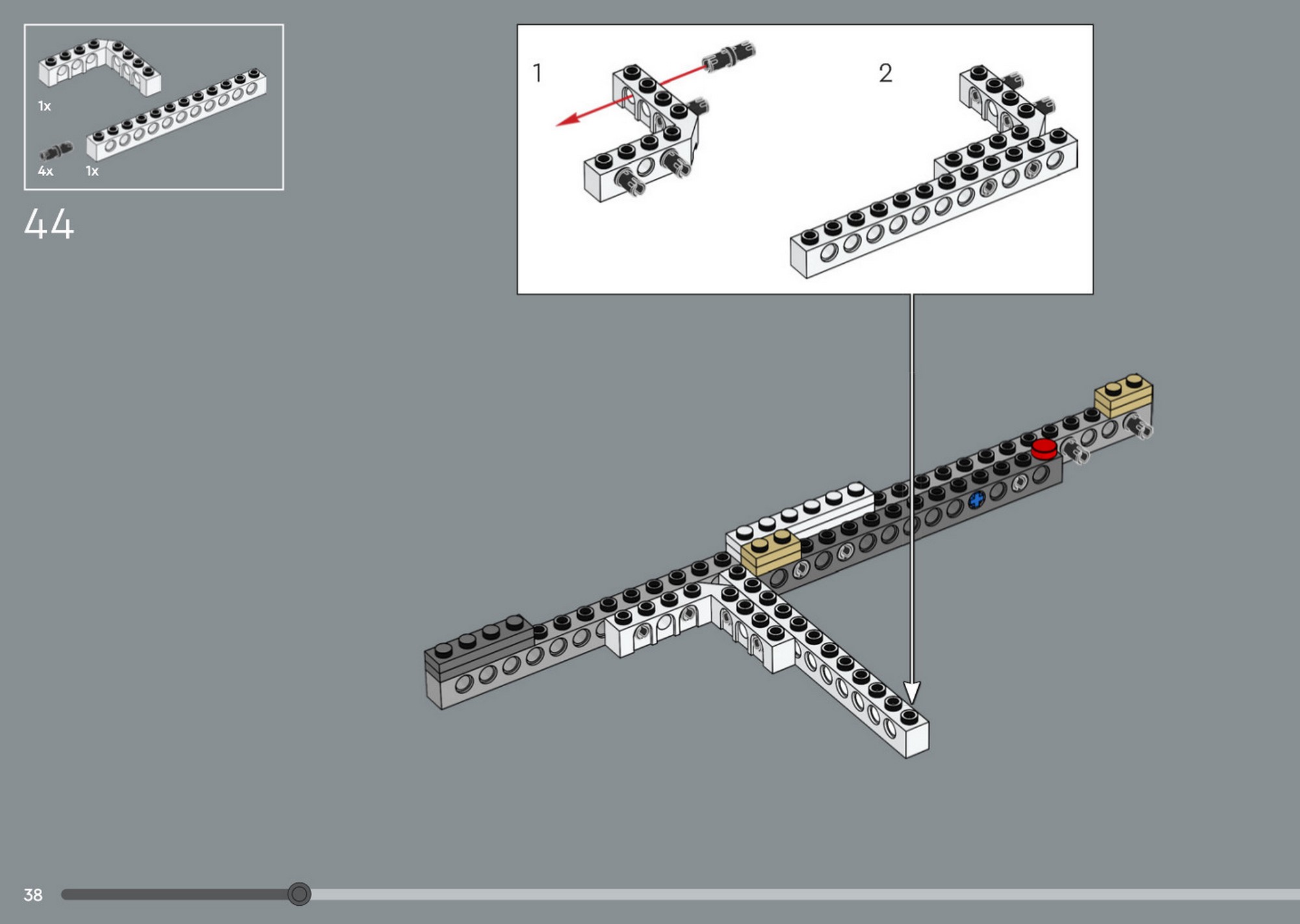 1x

4x

1x

44

1

2

38