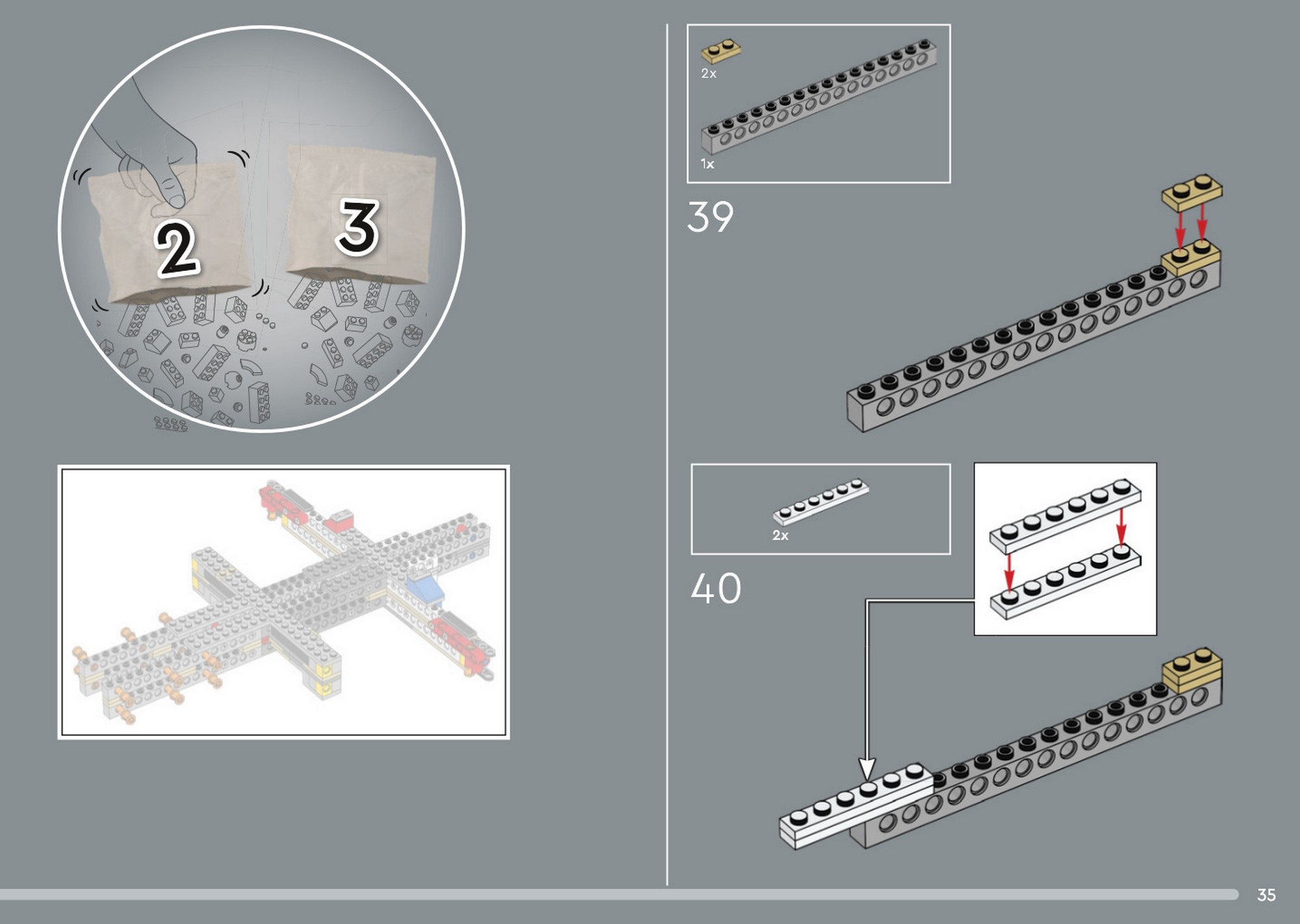 2

3

2x

1x

39

2x

40

35