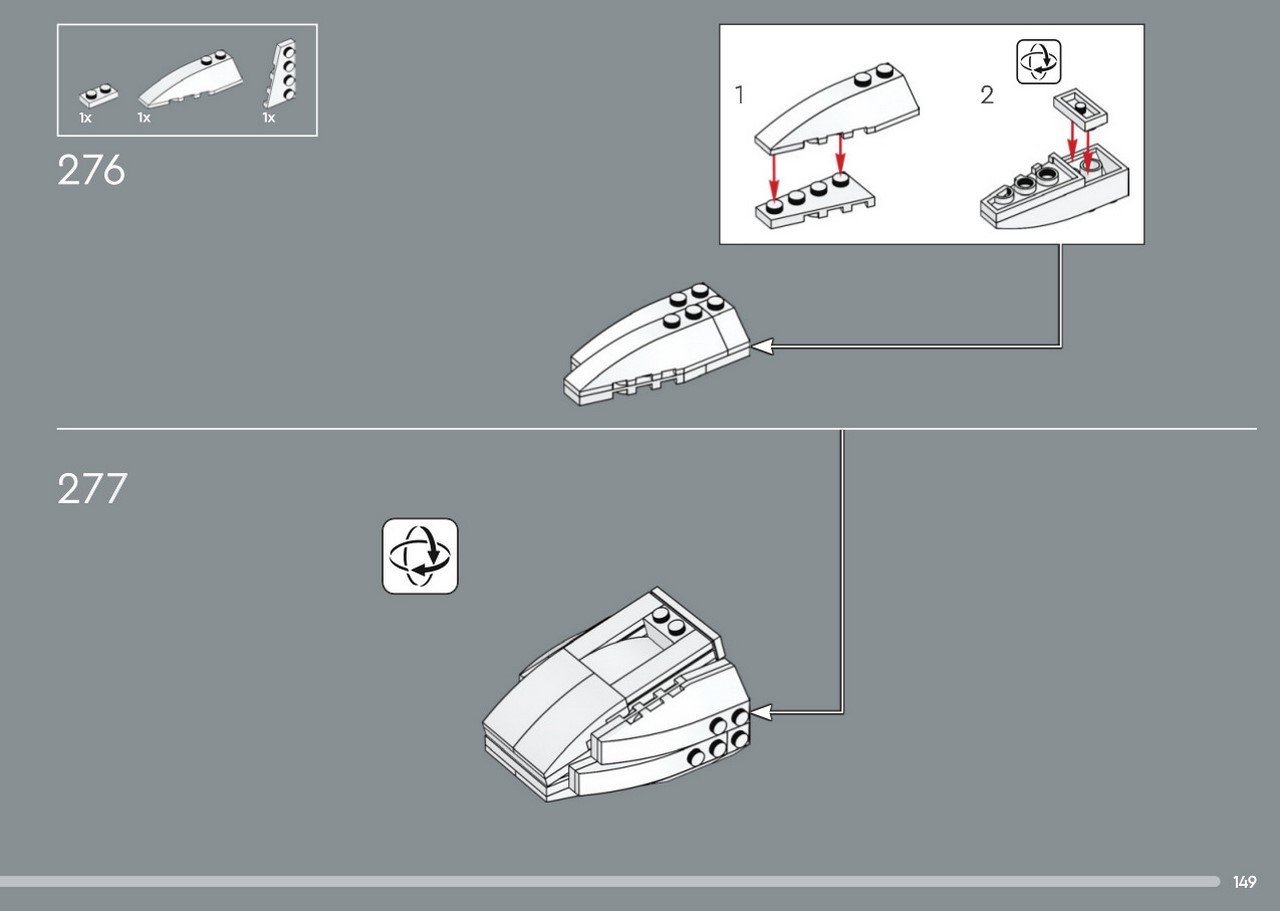 1x 1x 1x

276

1

2

277

149