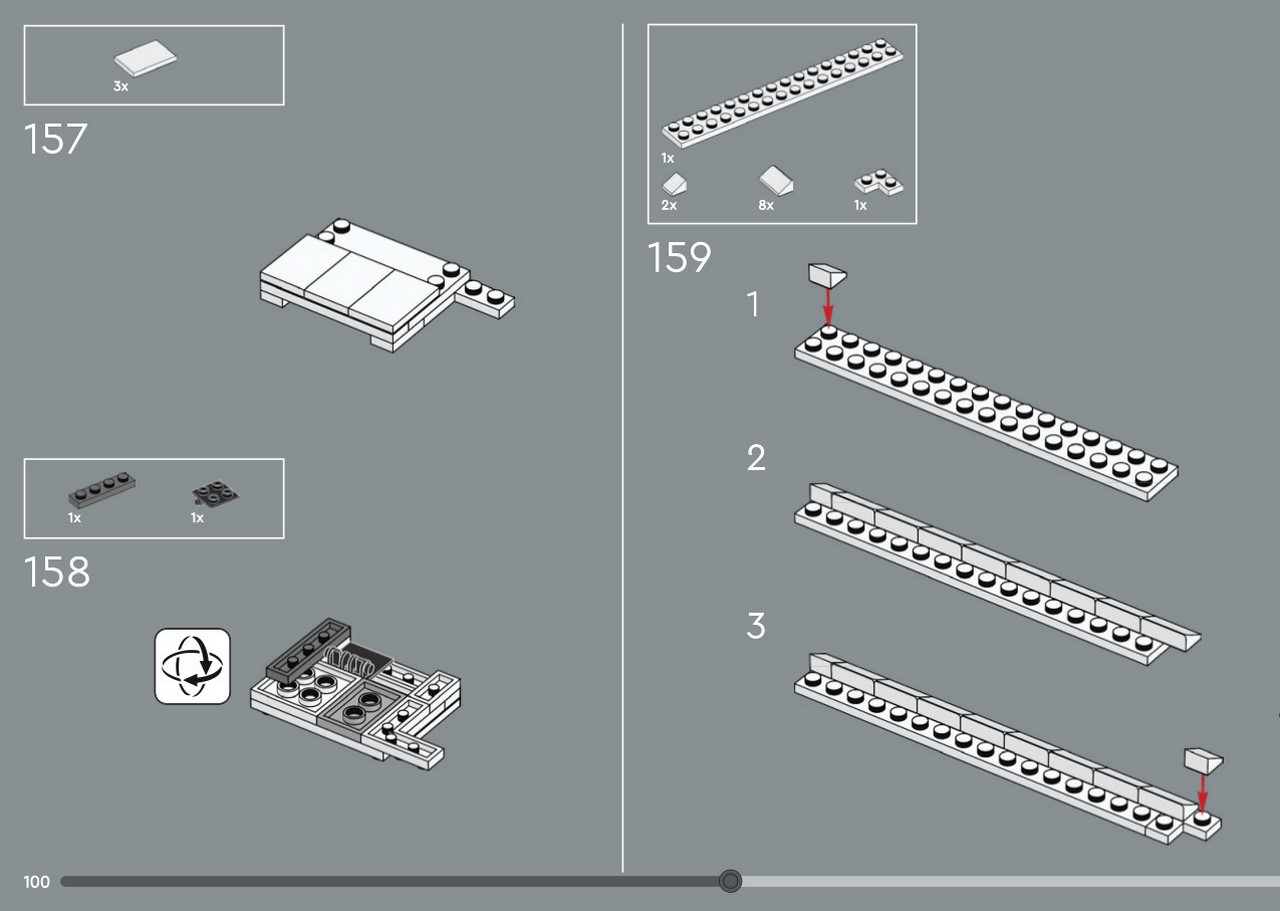 3x

157

1x

1x

158

1x

2x

8x

1x

159

1

2

3

100