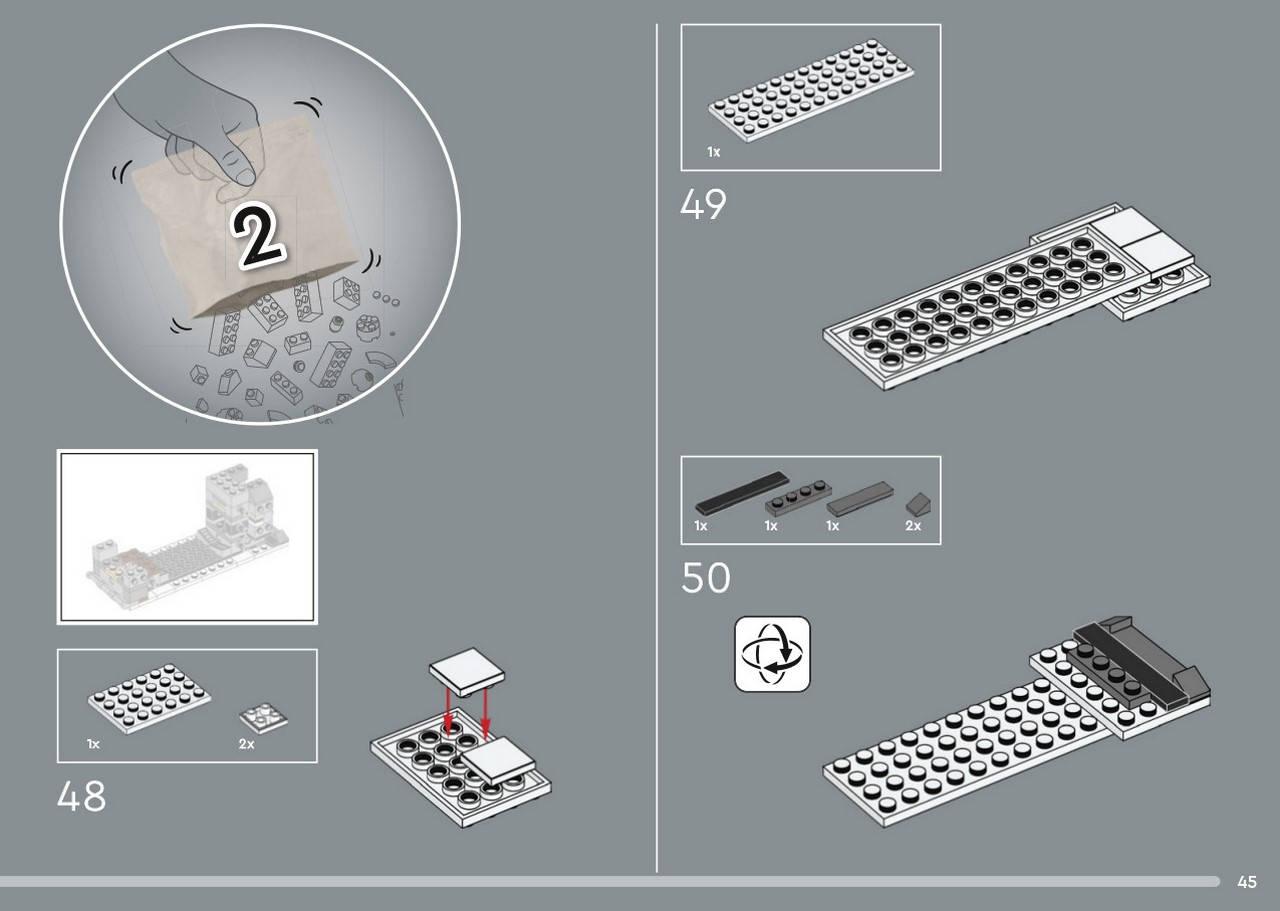 2

1x

2x

48

1x

49

1x

1x

1x

2x

50

45