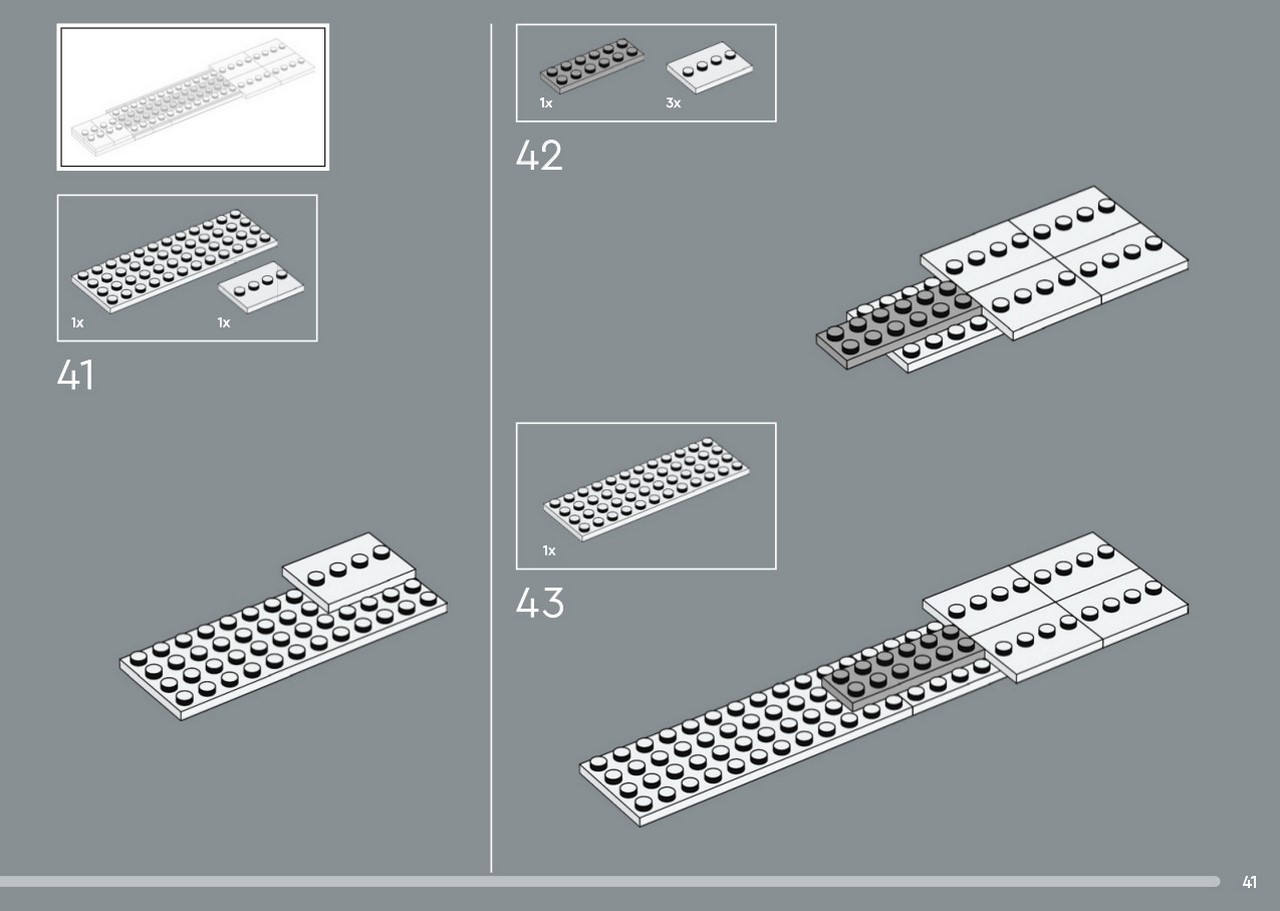 1x

1x

41

1x

3x

42

1x

43

41