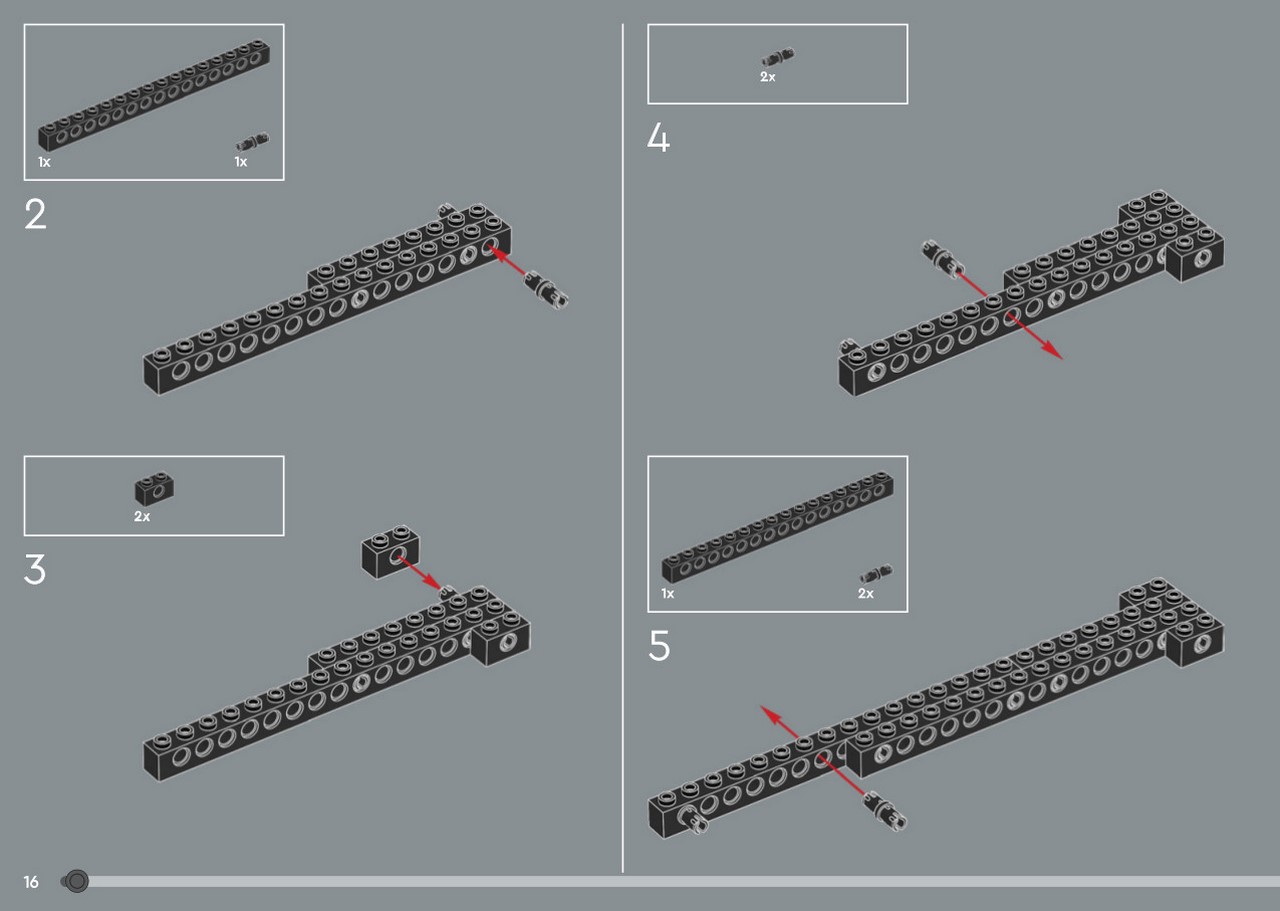 1x
1x

2

2x

3

2x

4

1x
2x

5

16