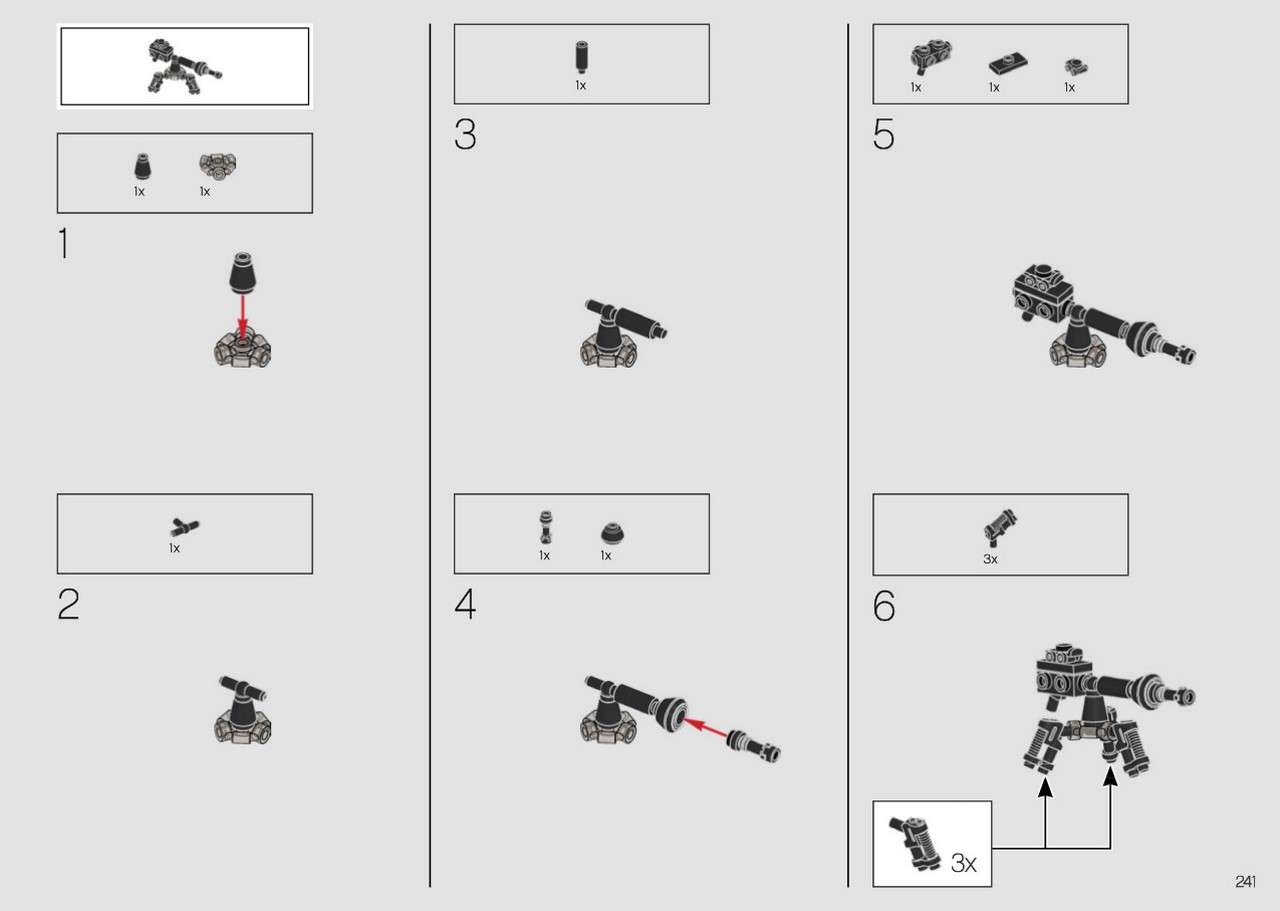 1x 1x

1

1x

2

1x

3

1x 1x

4

1x 1x 1x

5

3x

6

3x

241