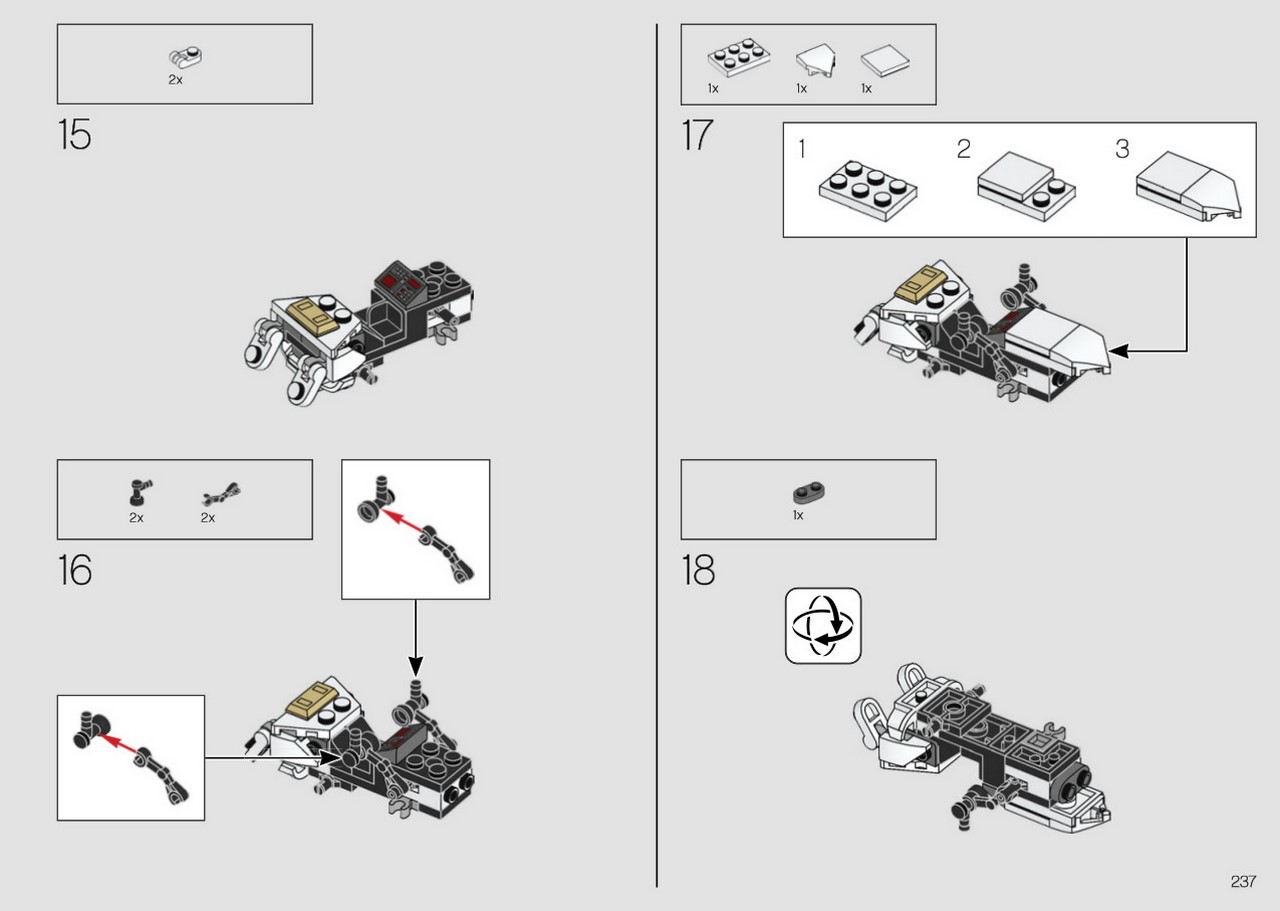 2x

15

2x 2x

16

1x 1x 1x

17

1 2 3

1x

18

237