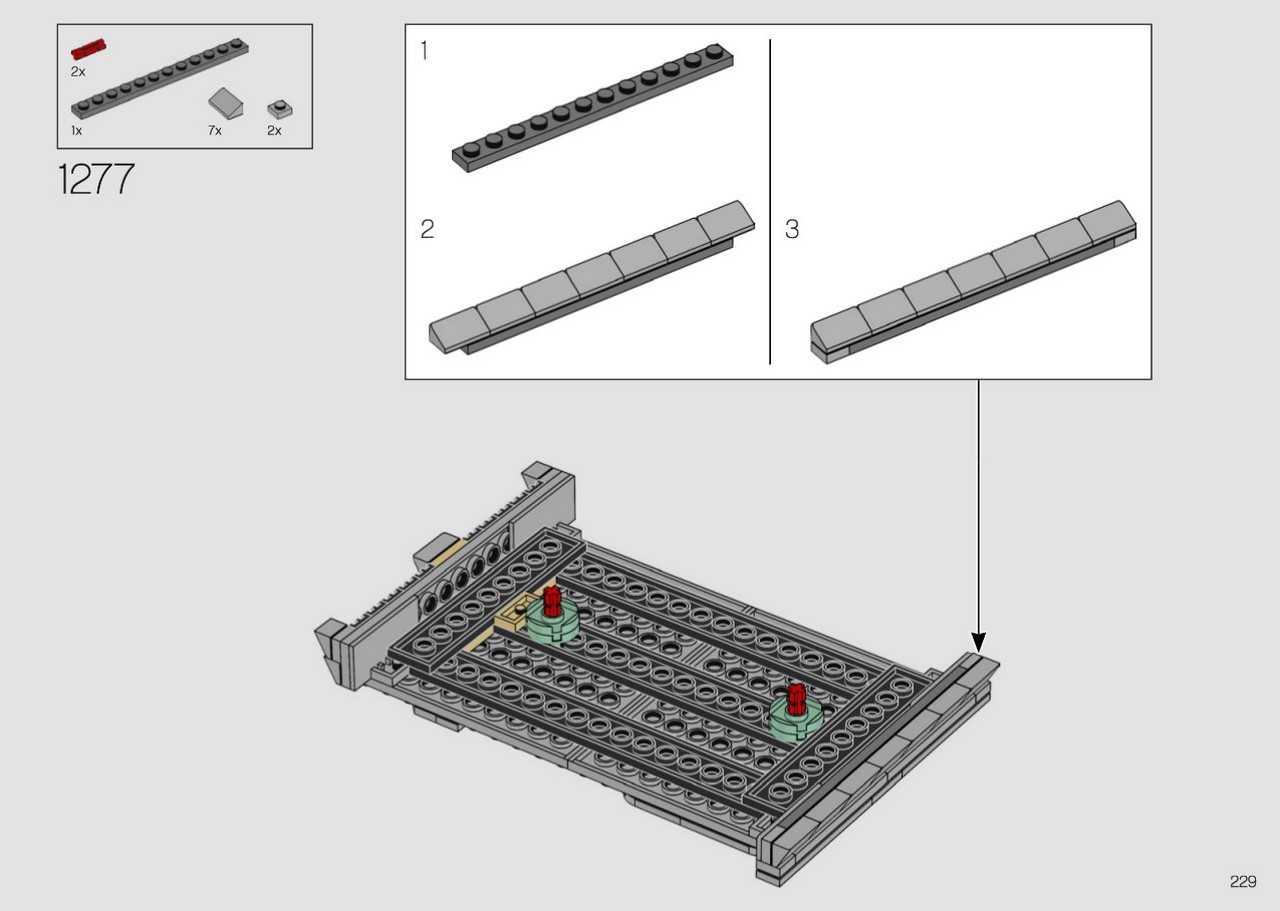 2x
1x
7x
2x

1277

1

2

3

229