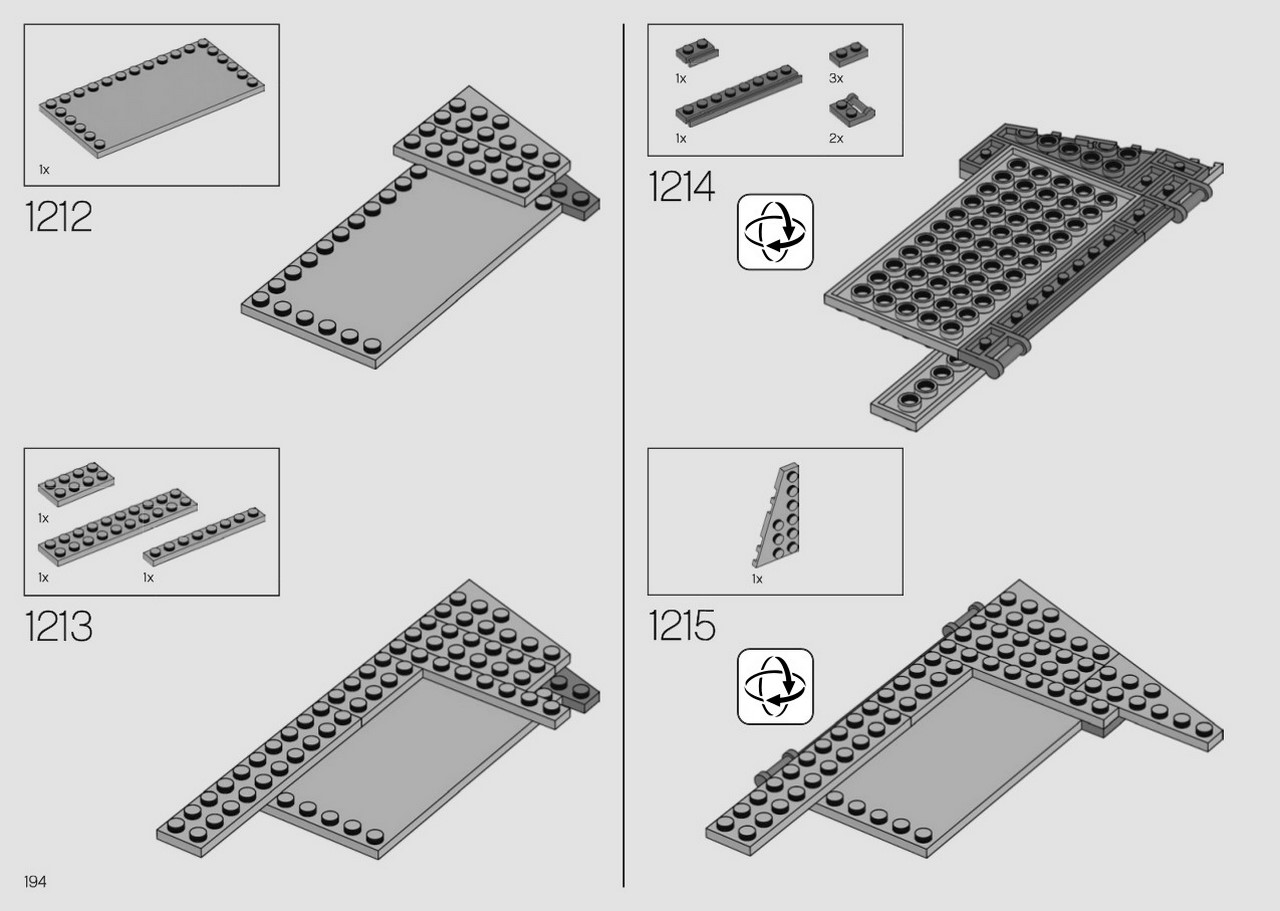 1x

1212

1x

1x

1x

1213

194

1x

3x

1x

2x

1214

1x

1215