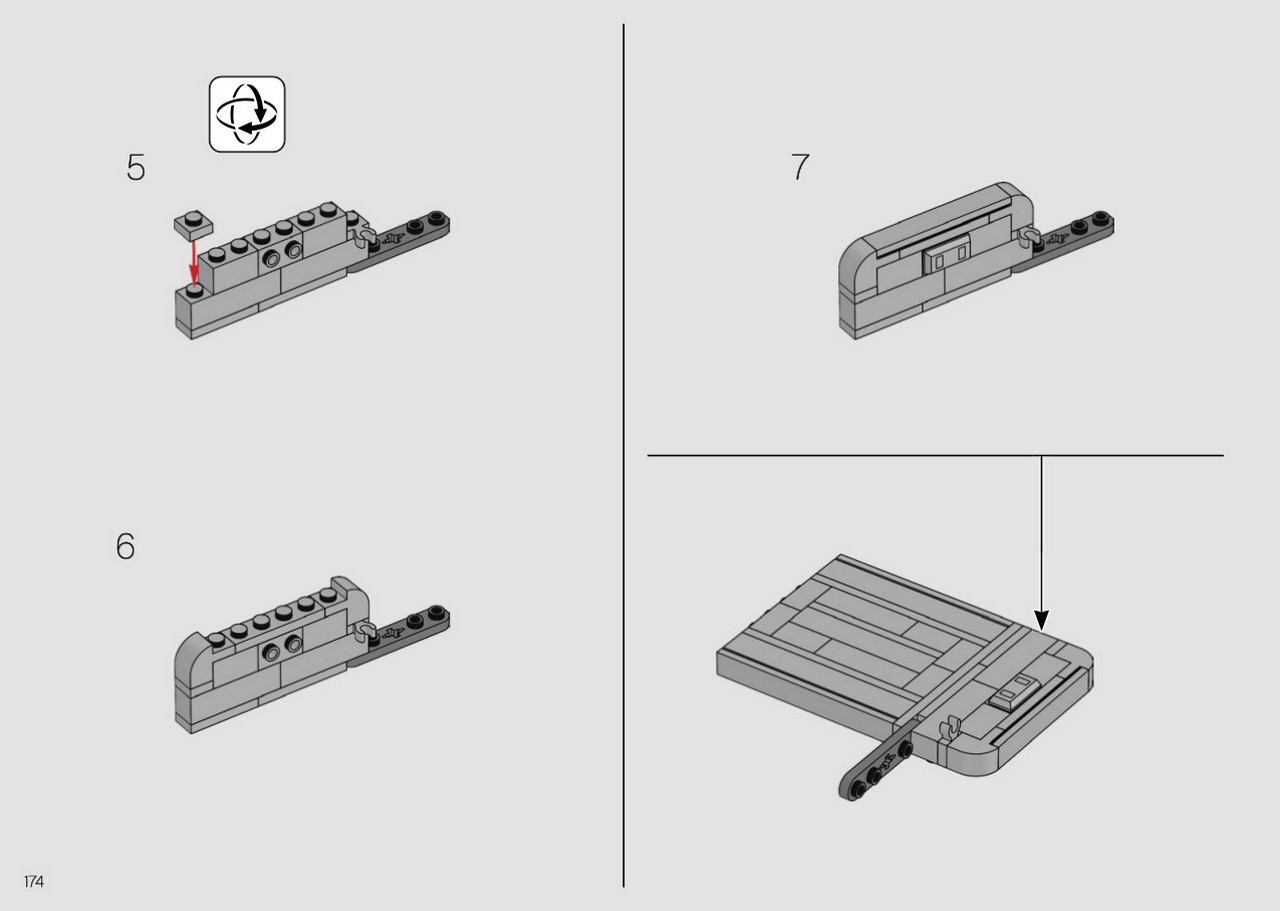 5

6

7

174