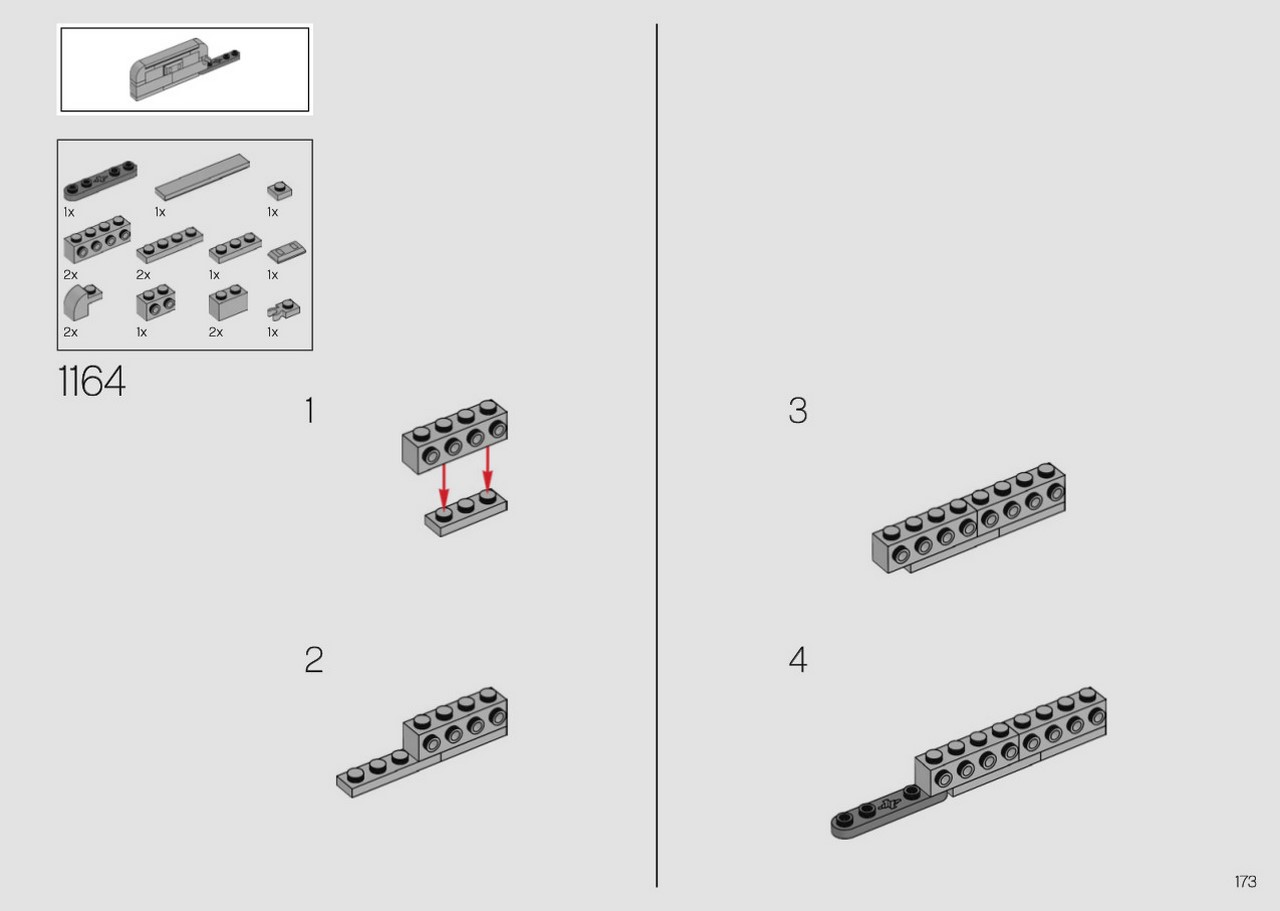 1x
1x
1x
2x
2x
1x
1x
2x
1x
2x
1x

1164

1

2

3

4

173