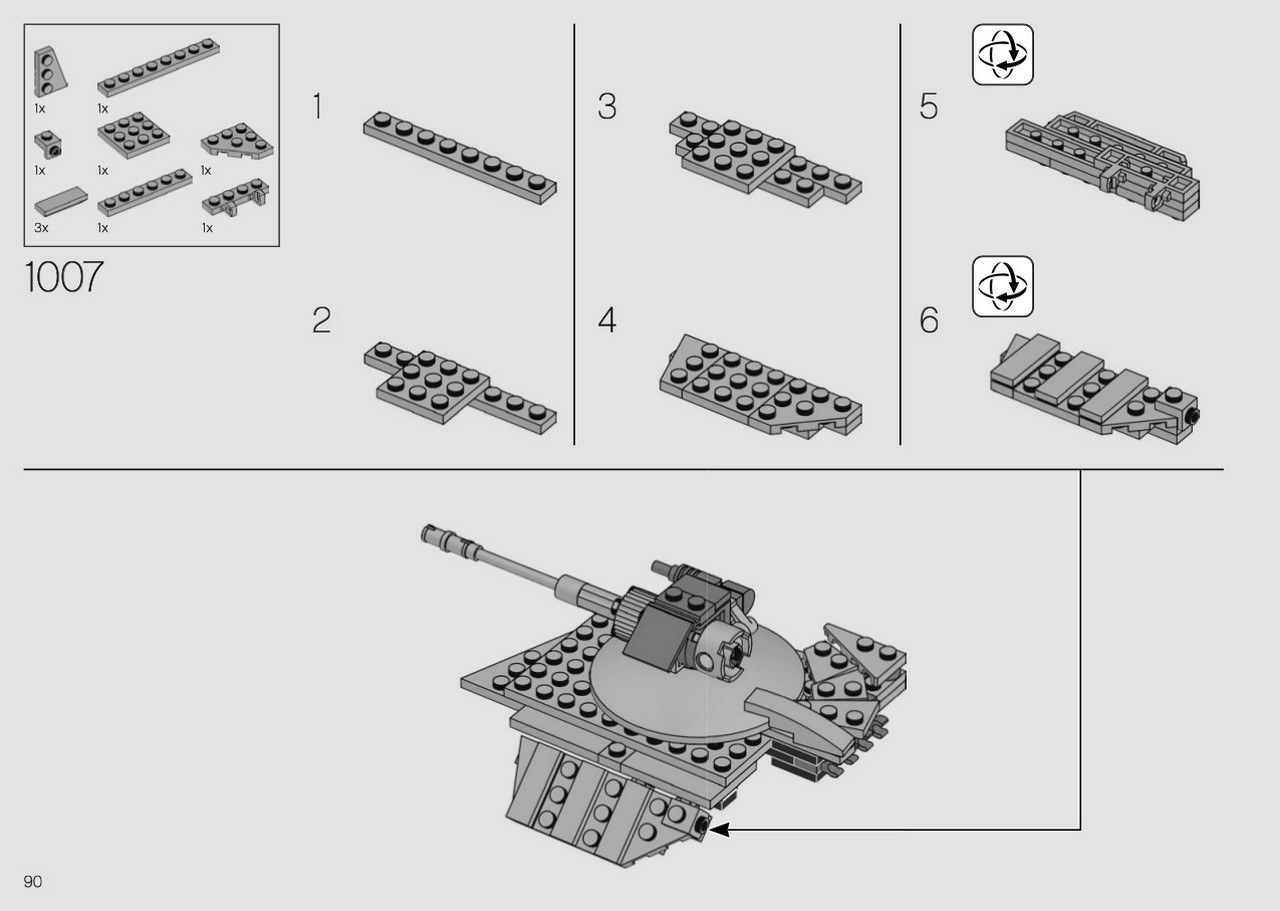 1x
1x
1x
1x
1x
3x
1x
1x

1007

1

2

3

4

5

6

90