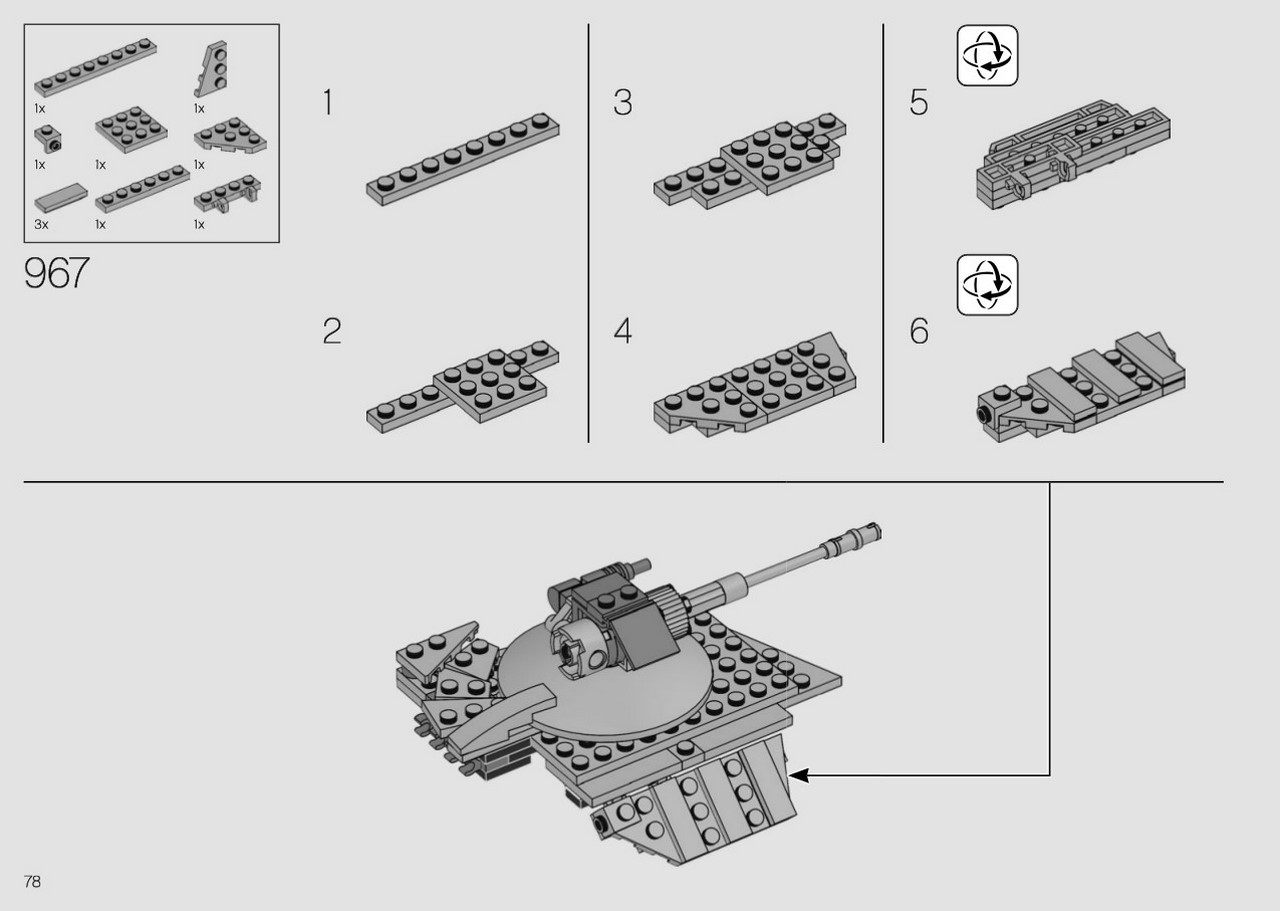 1x
1x
1x
1x
1x
3x
1x
1x

967

1

2

3

4

5

6

78