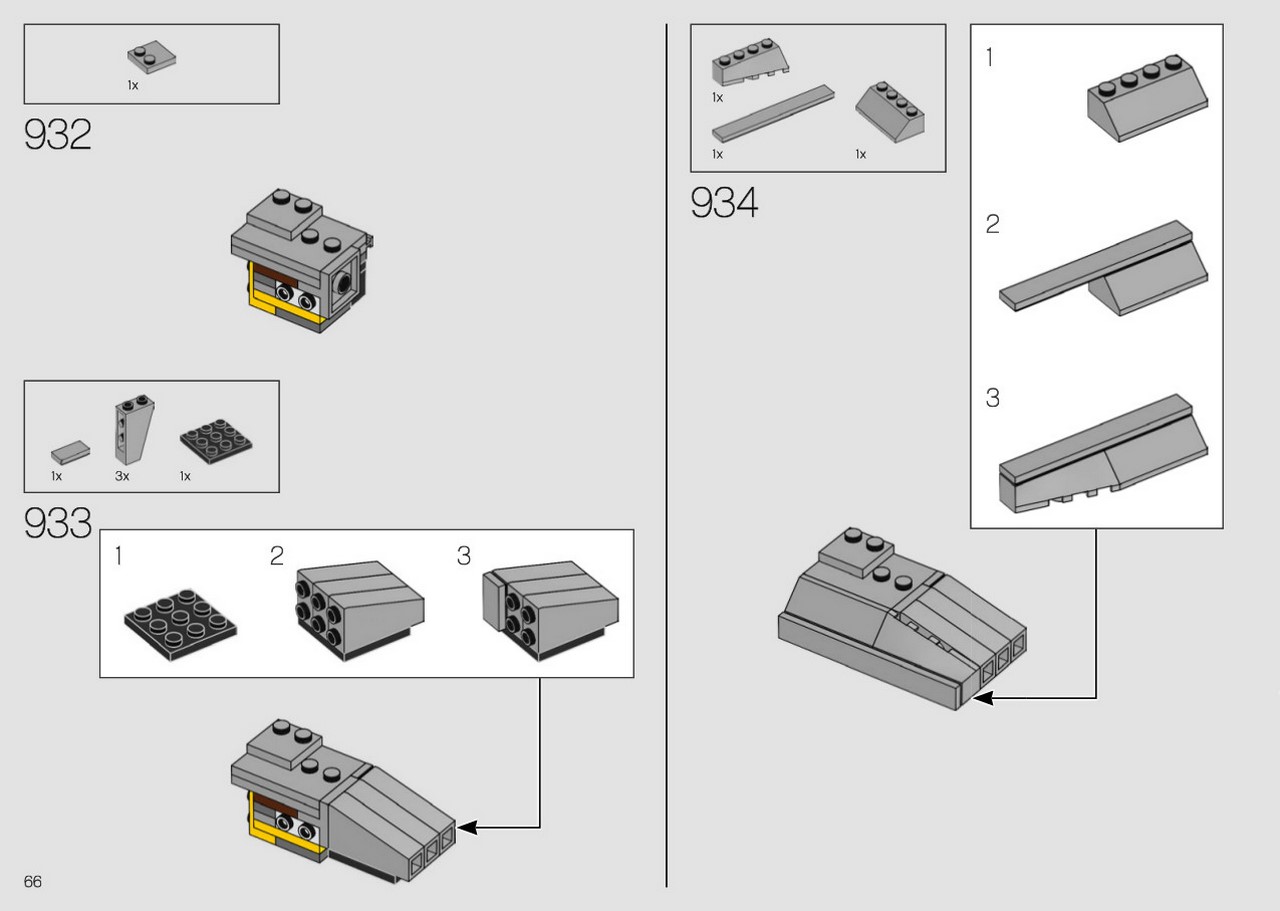 1x

932

1x 3x 1x

933

1 2 3

66

1x
1x 1x

934

1

2

3