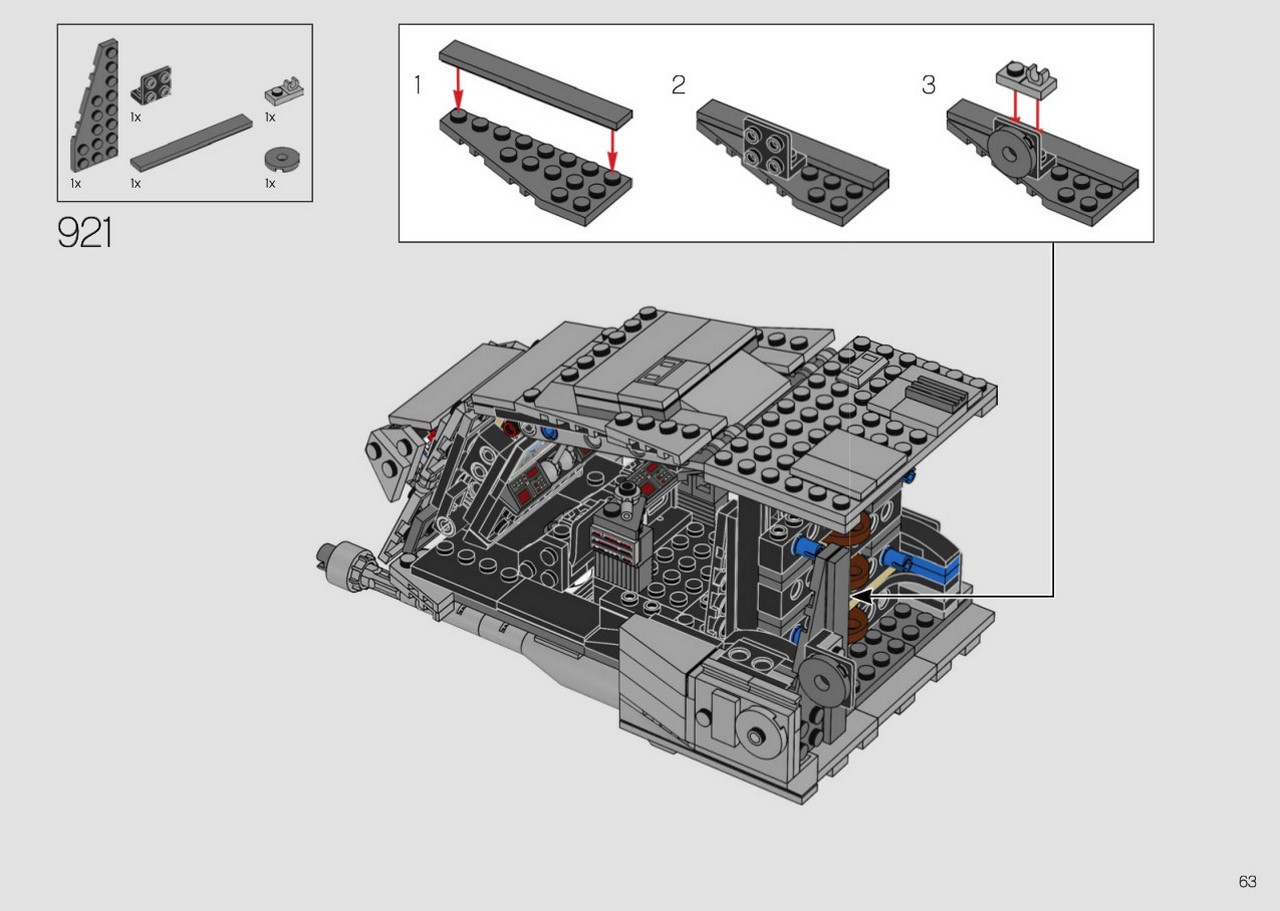 1x
1x
1x
1x
1x

921

1

2

3

63