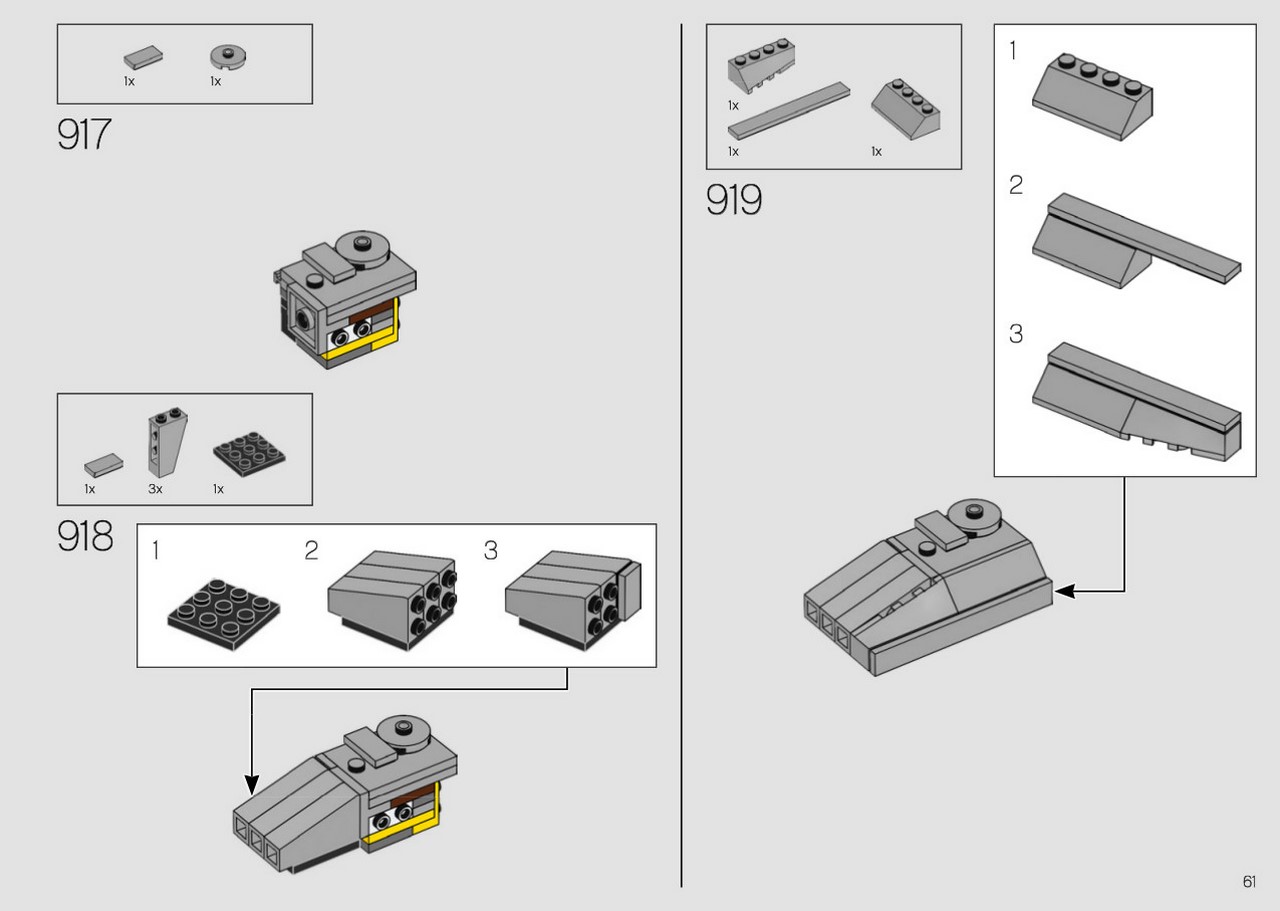 1x 1x

917

1x 3x 1x

918

1

2

3

1x

1x 1x

919

1

2

3

61