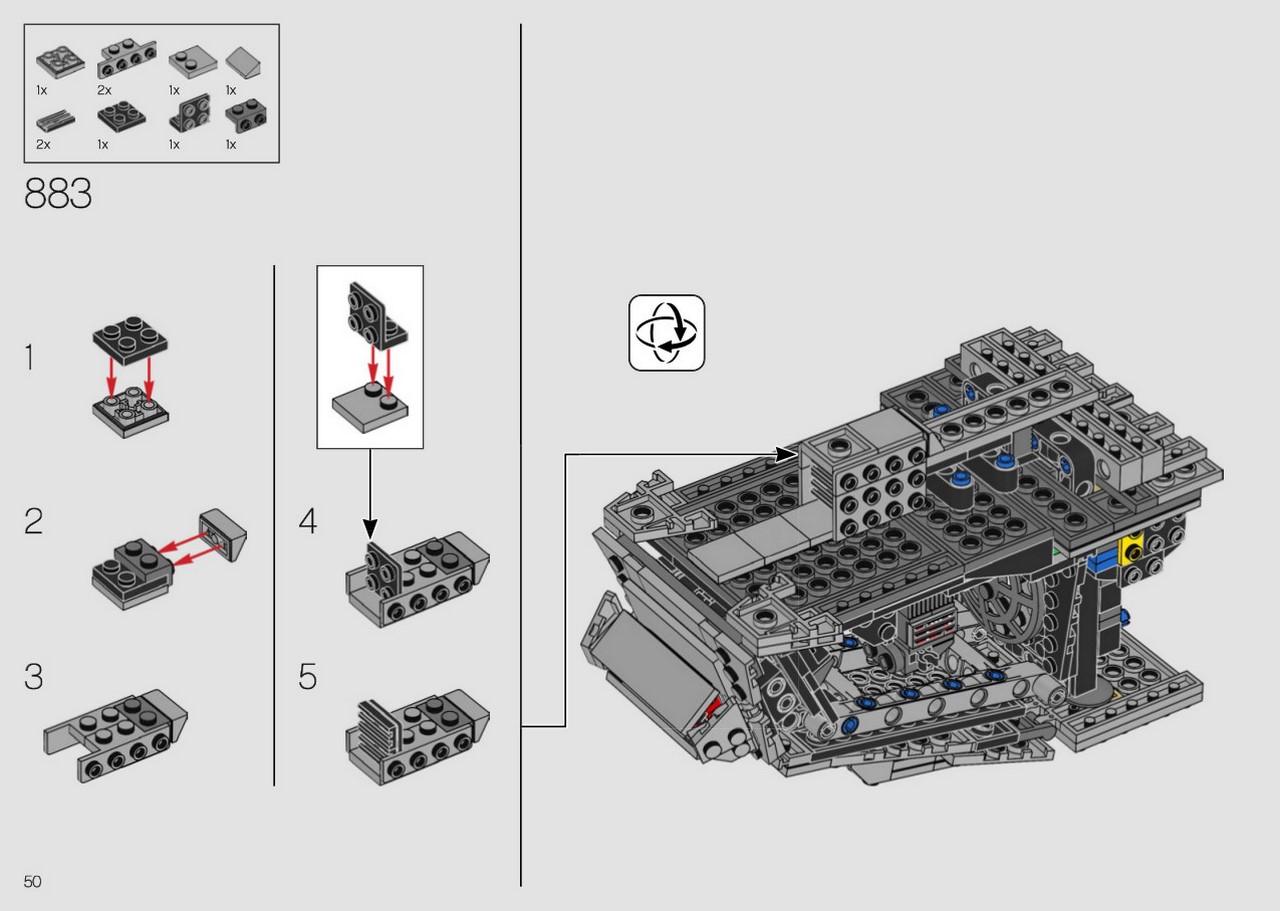 1x
2x
1x
1x
2x
1x
1x
1x

883

1

2

3

4

5

50