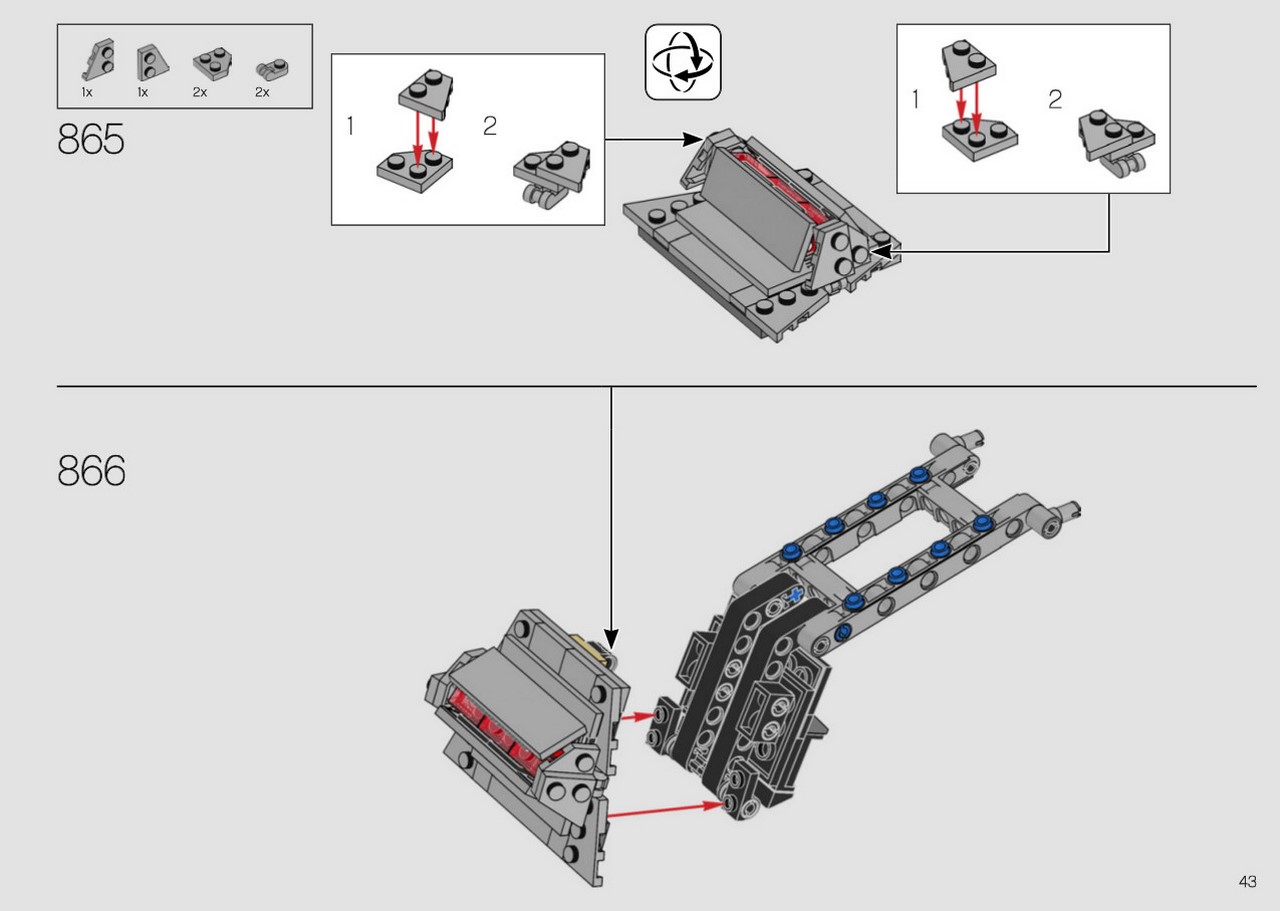 1x 1x 2x 2x

865

1

2

1

2

866

43