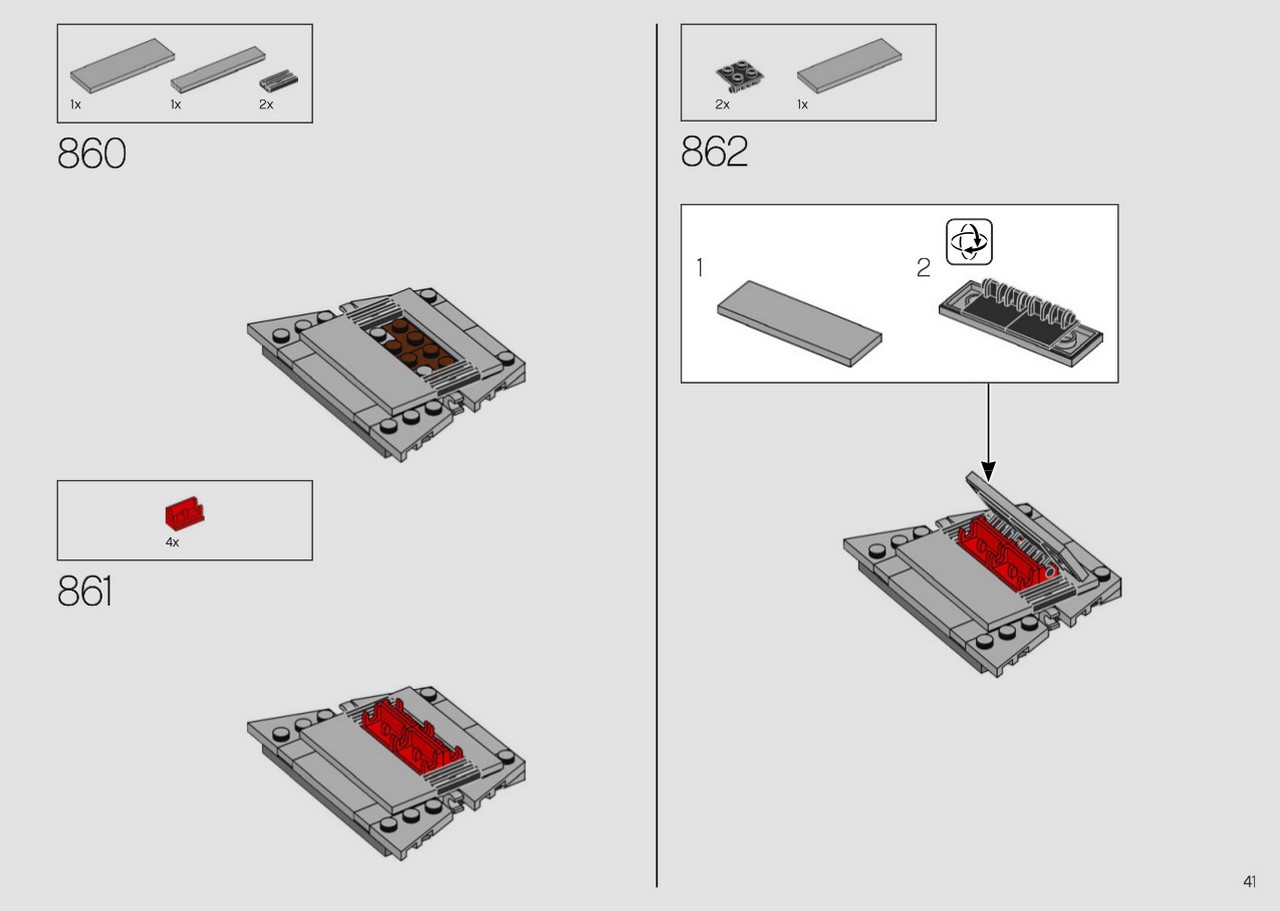 1x 1x 2x

860

4x

861

2x 1x

862

1

2

41