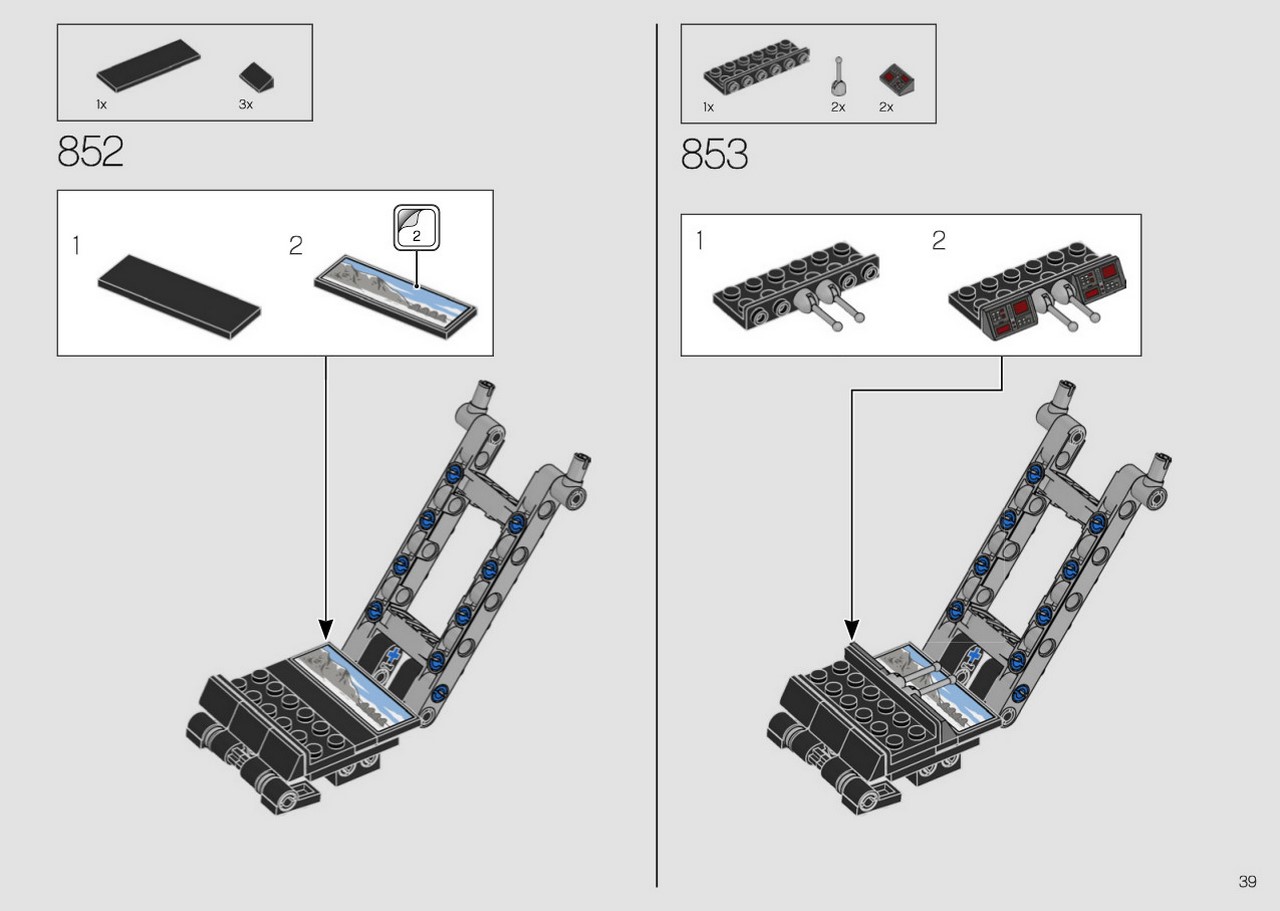 1x 3x

852

1

2

2

1x 2x 2x

853

1

2

39