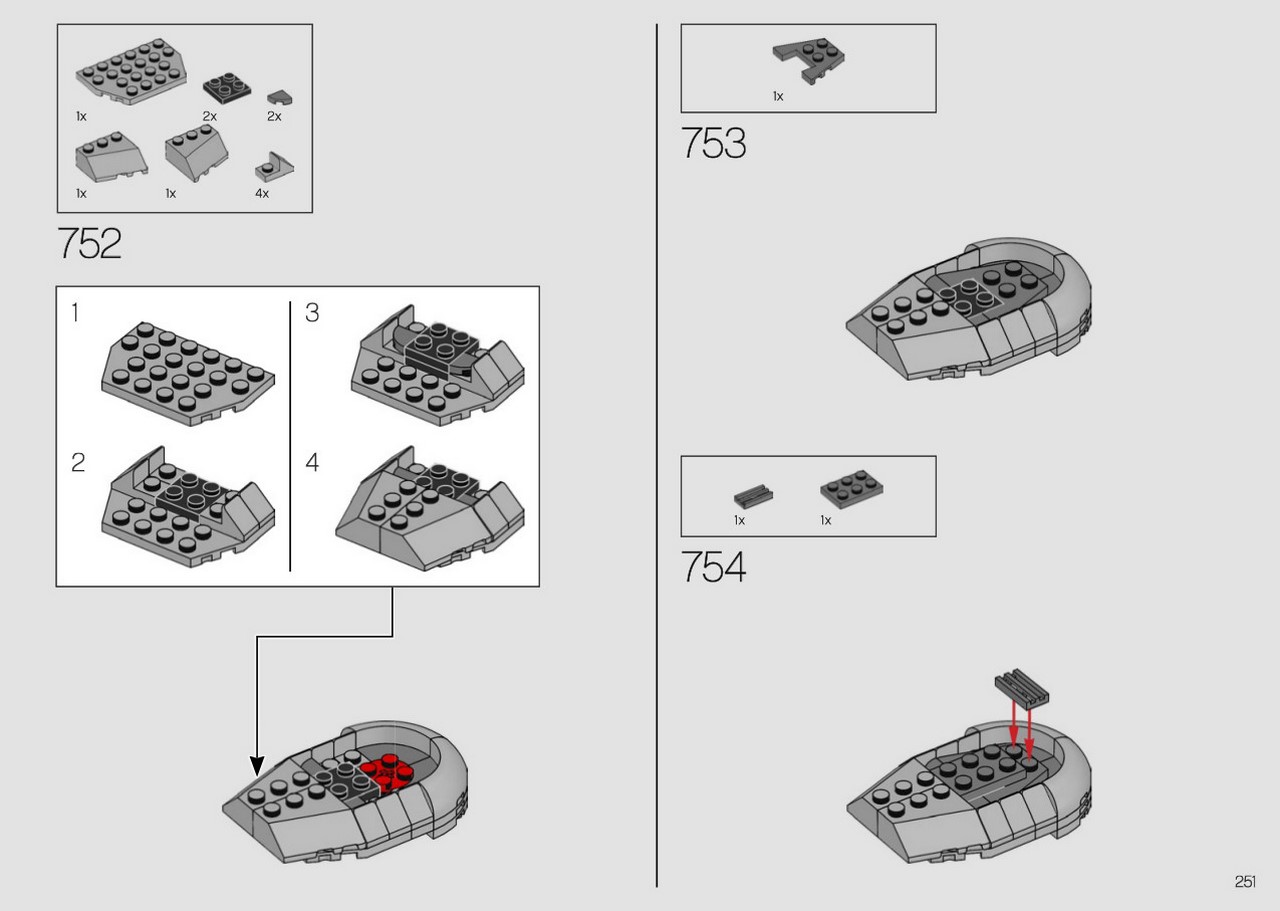 1x
2x
2x
1x
1x
4x

752

1
2
3
4

1x

753

1x
1x

754

251