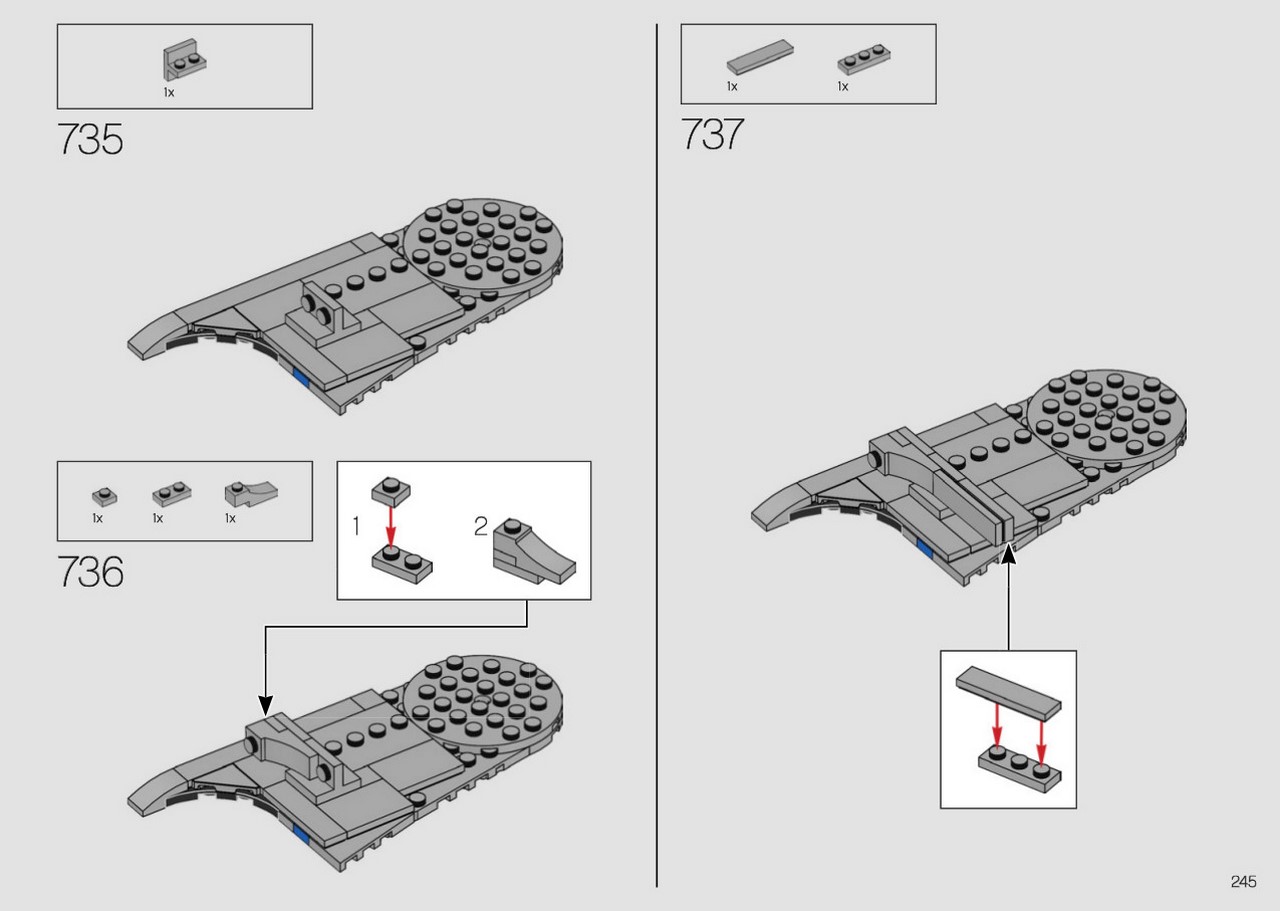 1x

735

1x 1x 1x

736

1

2

1x 1x

737

245